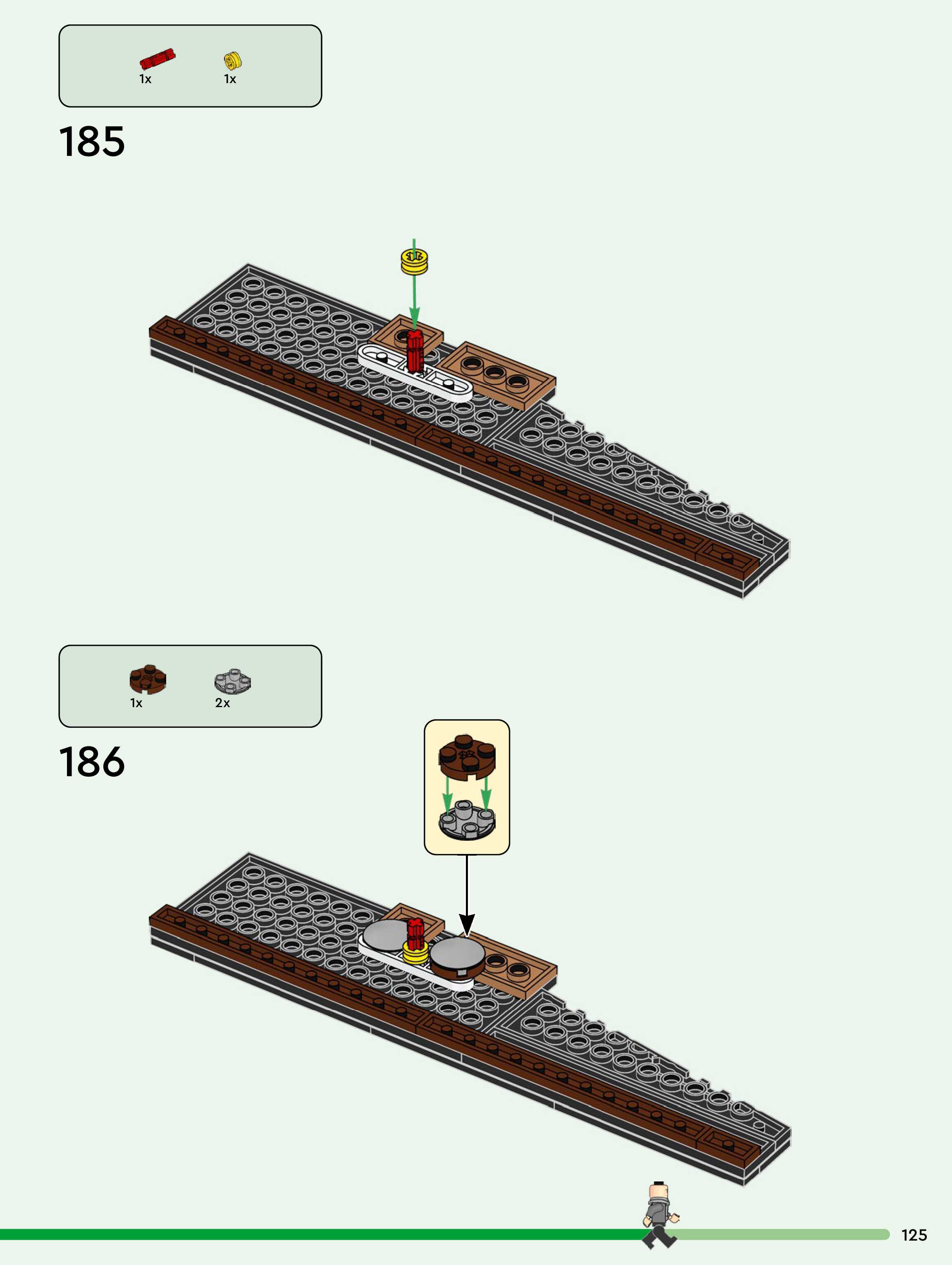 1x 1x

185

1x 2x

186

125