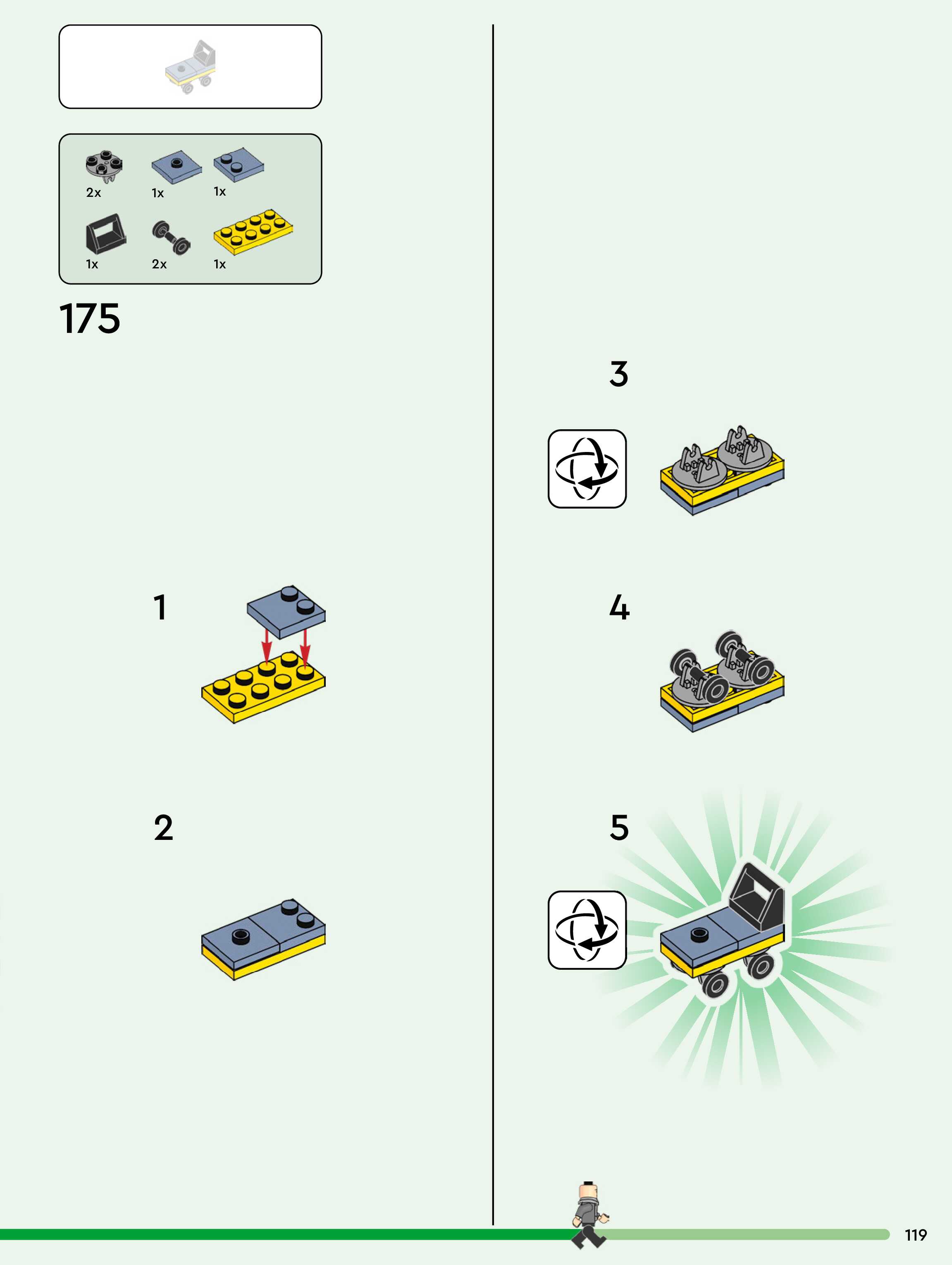 2x
1x
1x
1x
2x
1x

175

1

2

3

4

5

119