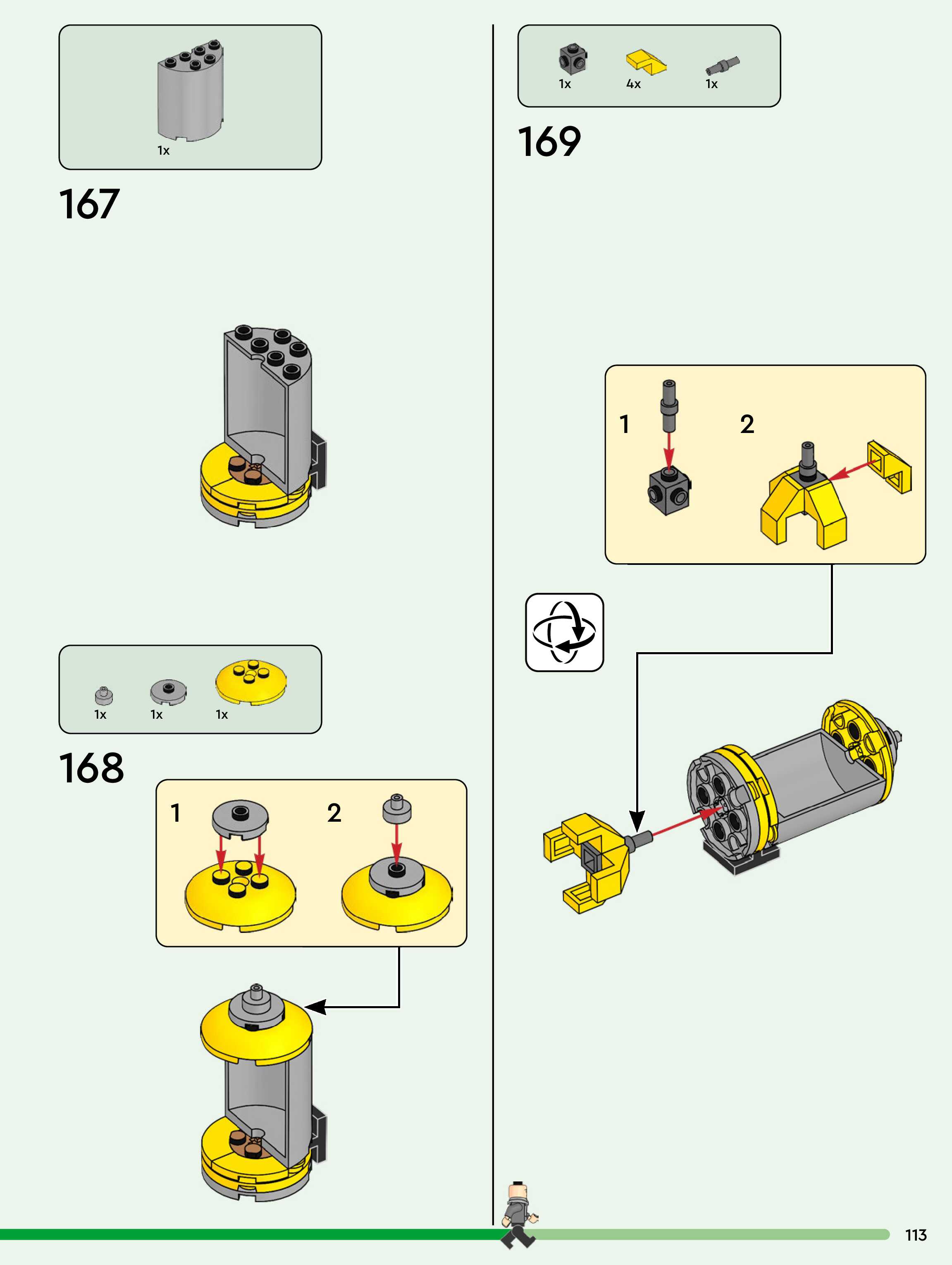 1x

167

1x 1x 1x

168

1

2

1x 4x 1x

169

1

2

113