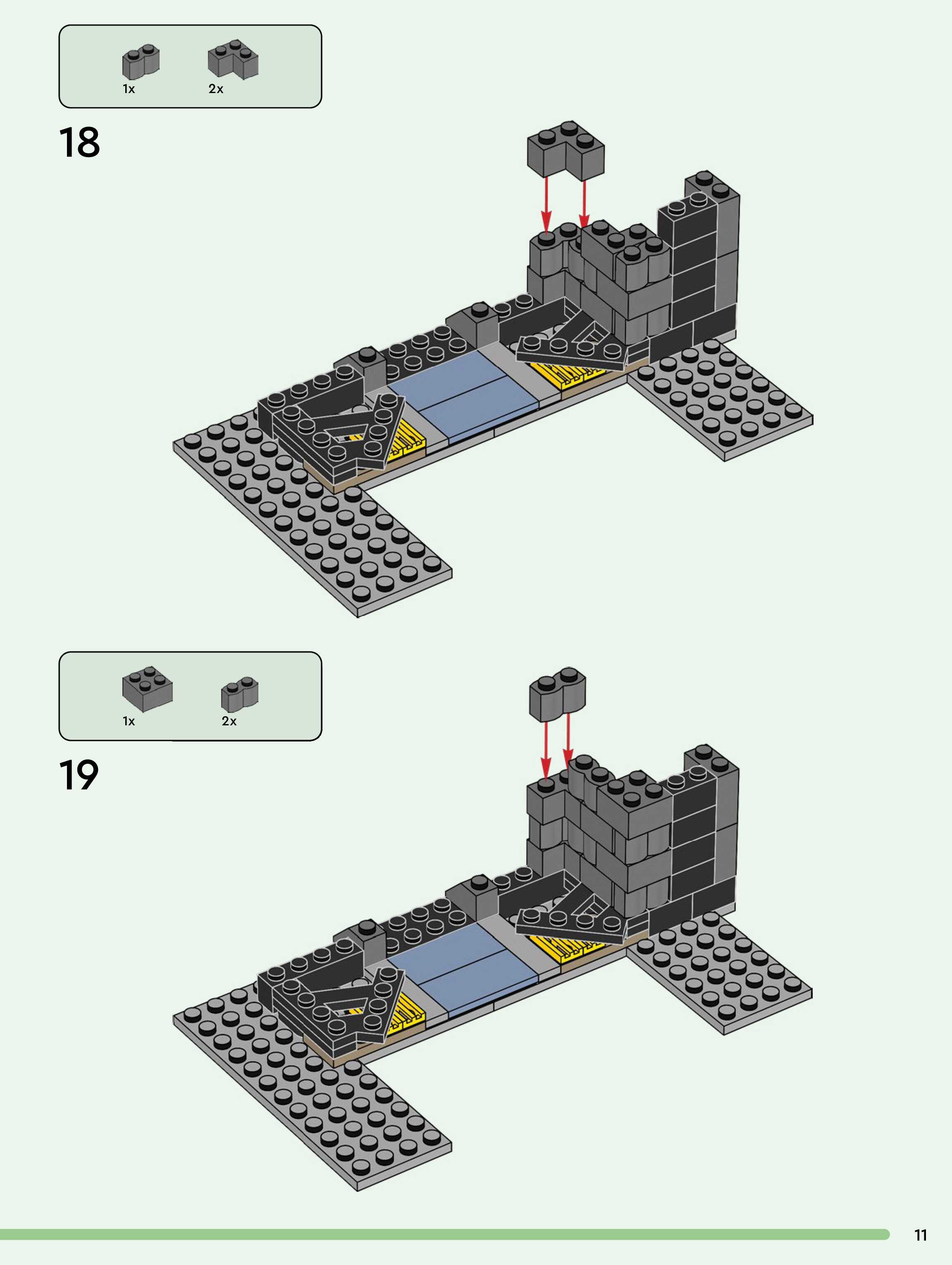 1x 2x

18

1x 2x

19

11