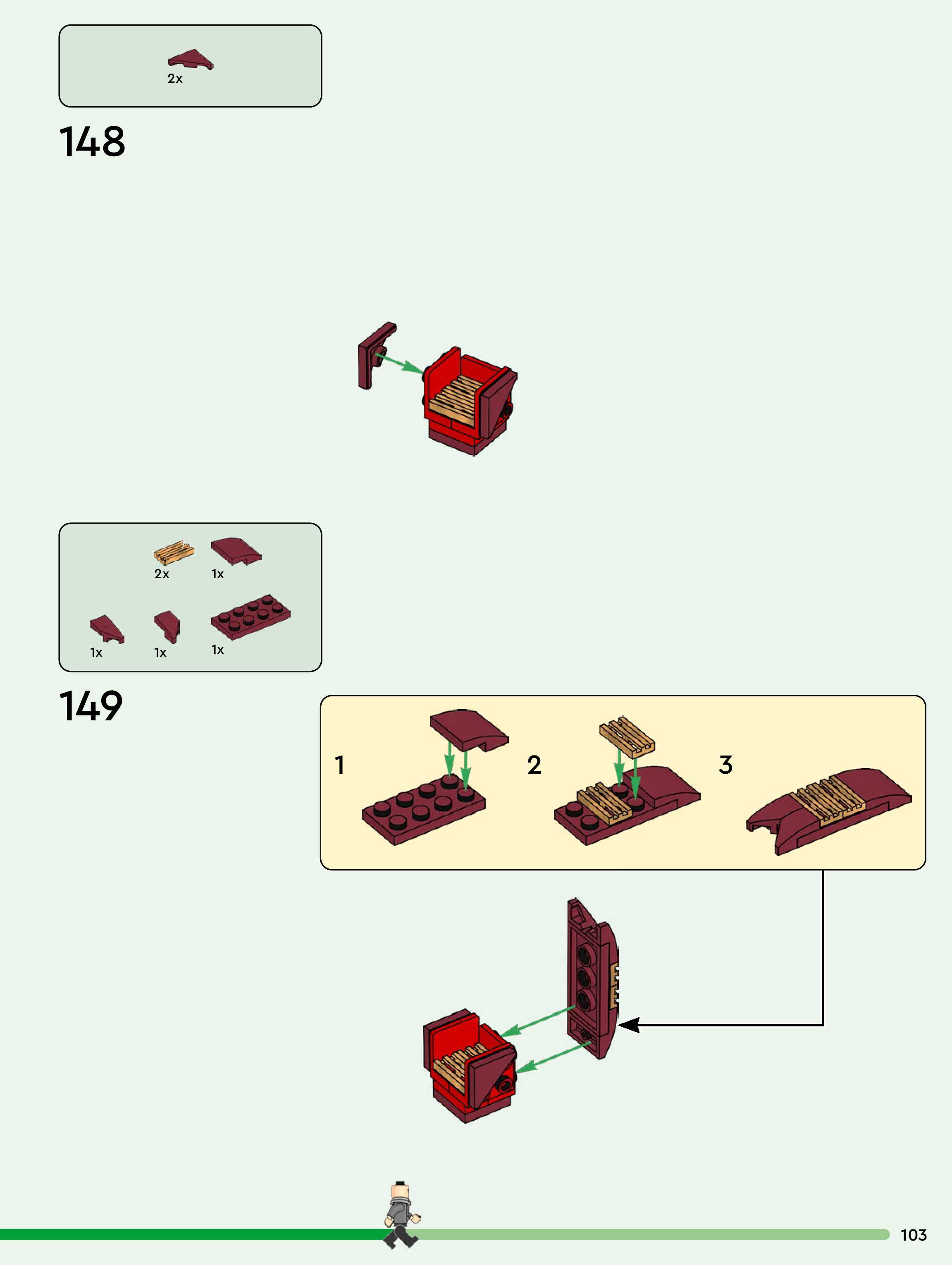 2x

148

2x
1x
1x
1x
1x

149

1
2
3

103