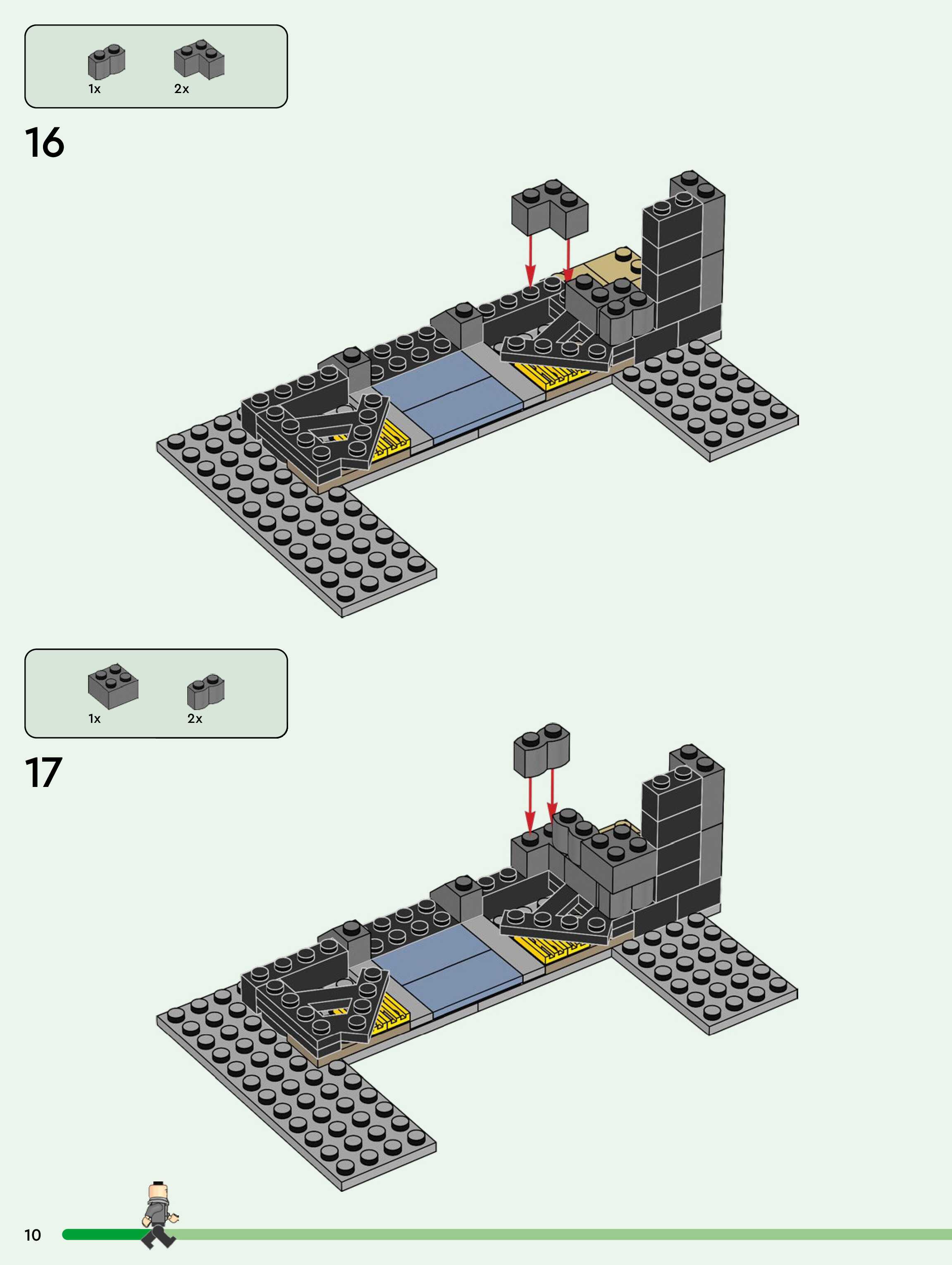 1x
2x

16

1x
2x

17

10