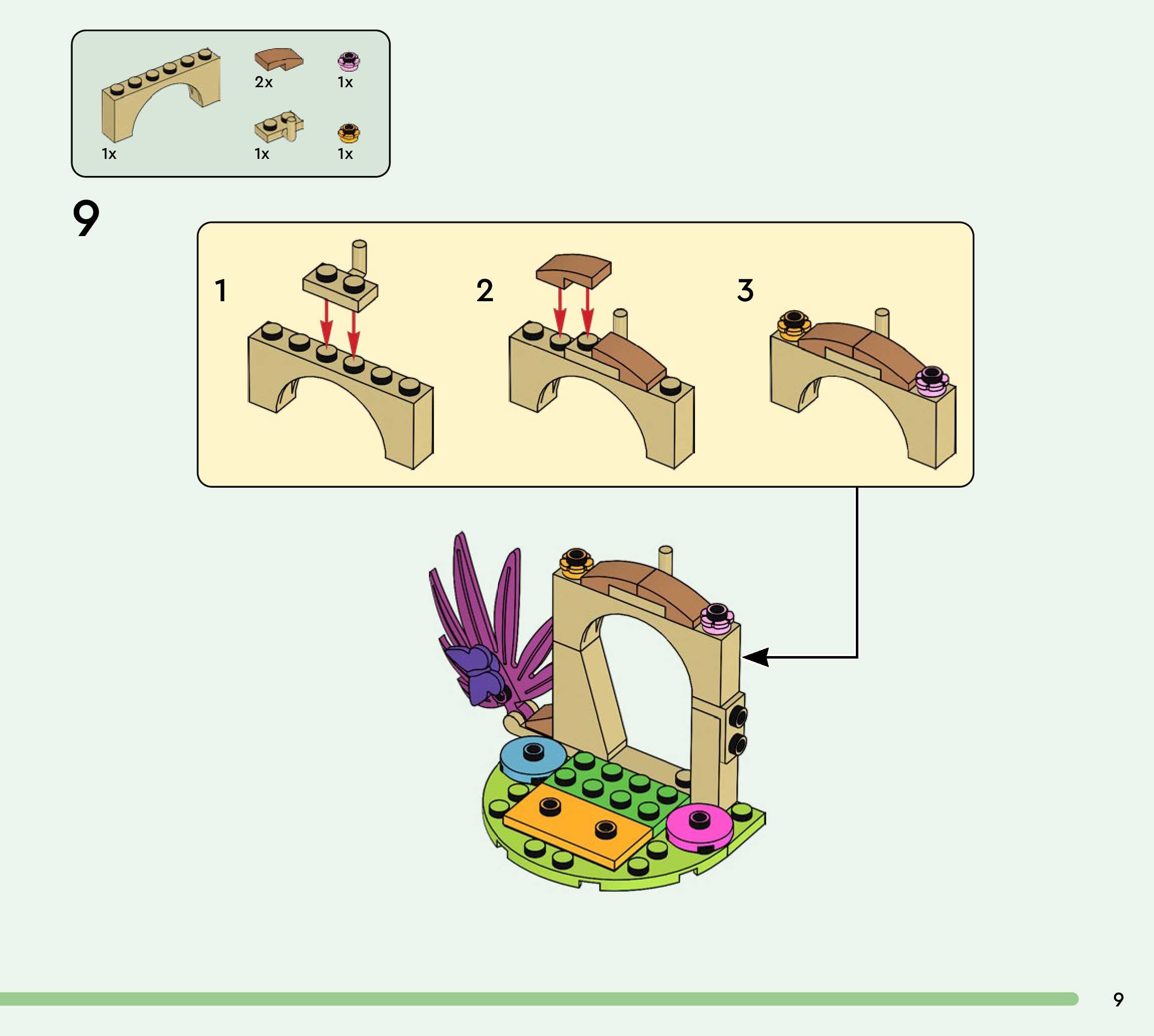 2x 1x
1x
1x 1x

9

1 2 3

9