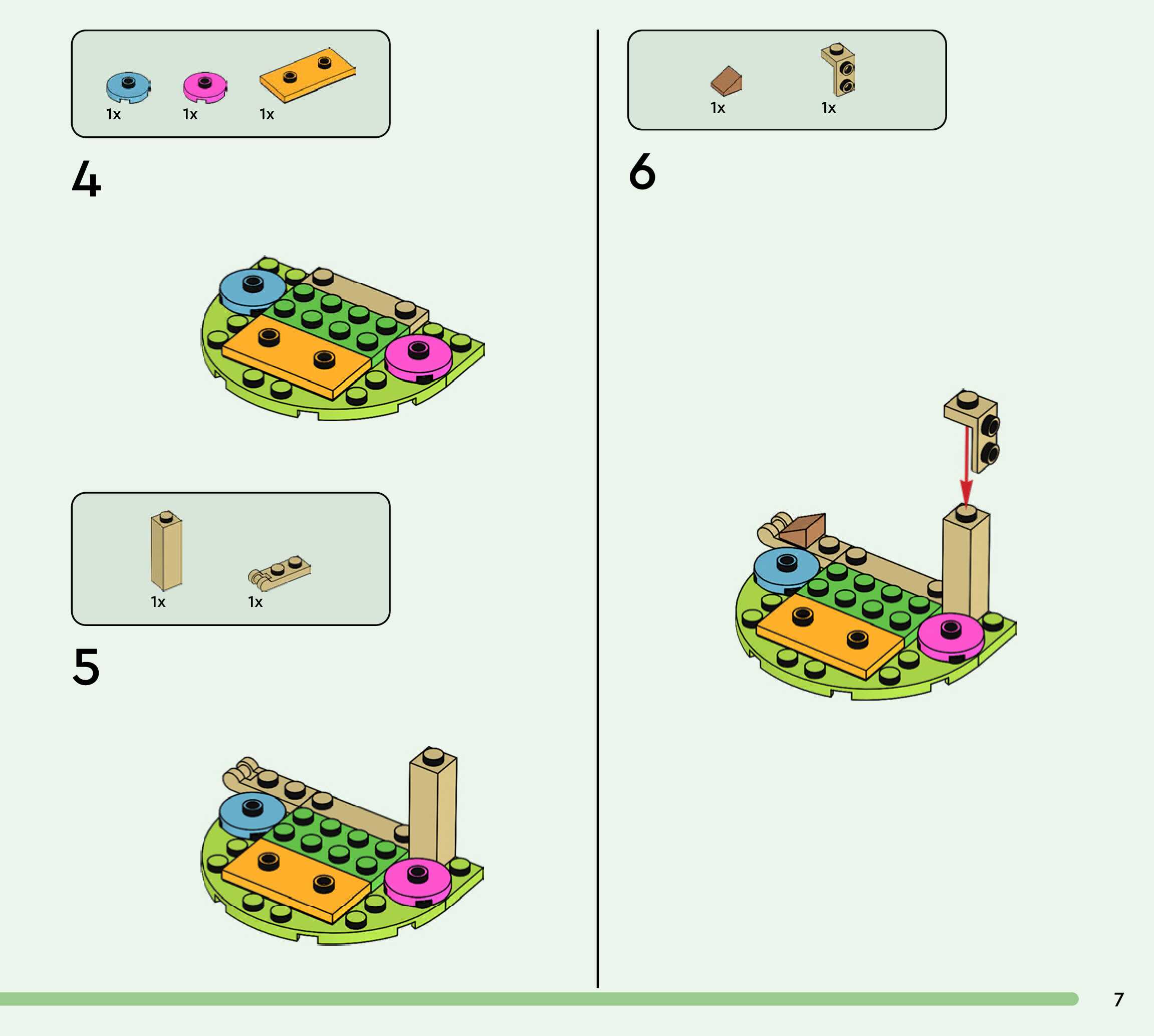 1x 1x 1x

4

1x 1x

5

1x 1x

6

7