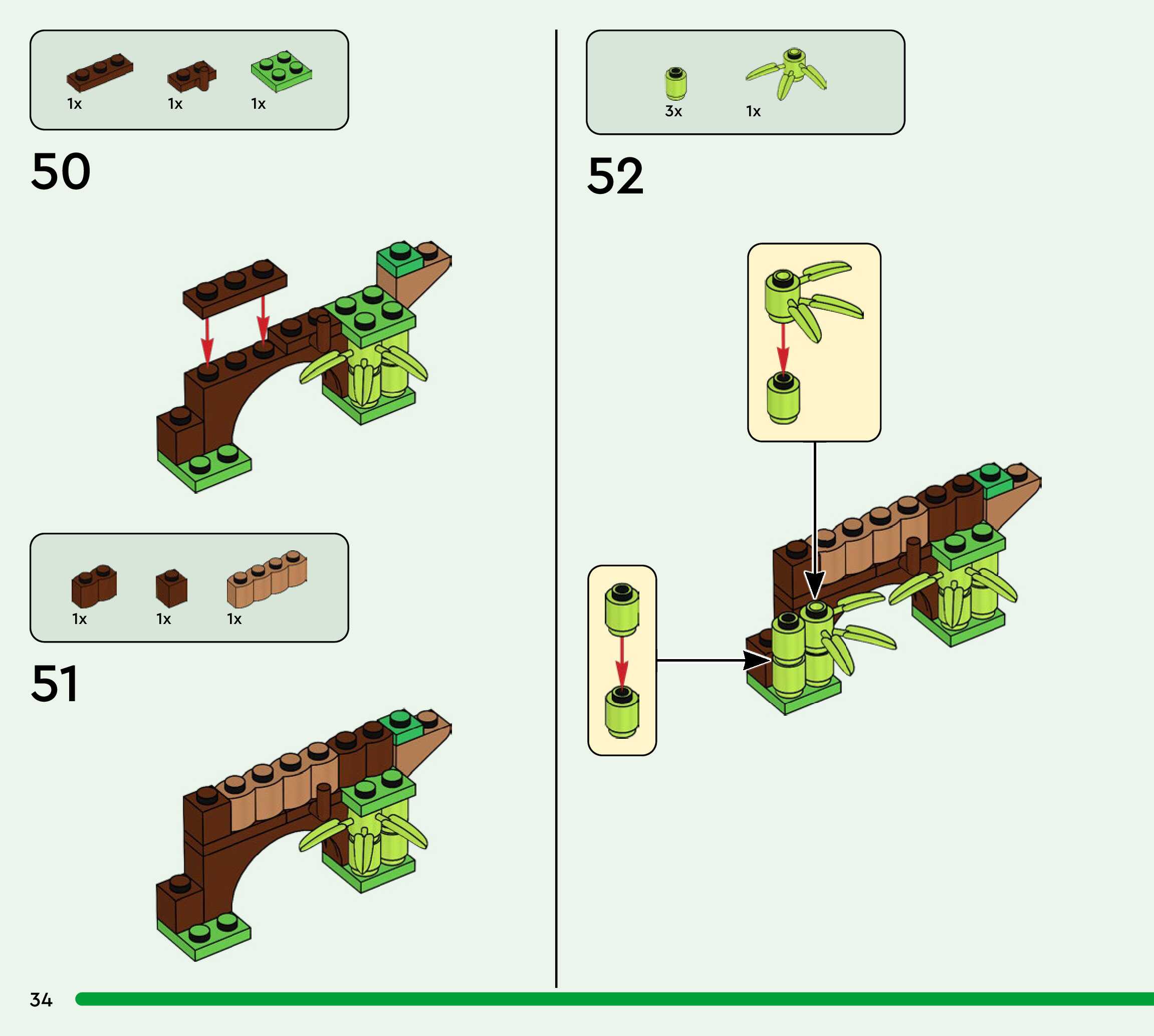 1x 1x 1x

50

1x 1x 1x

51

3x 1x

52

34