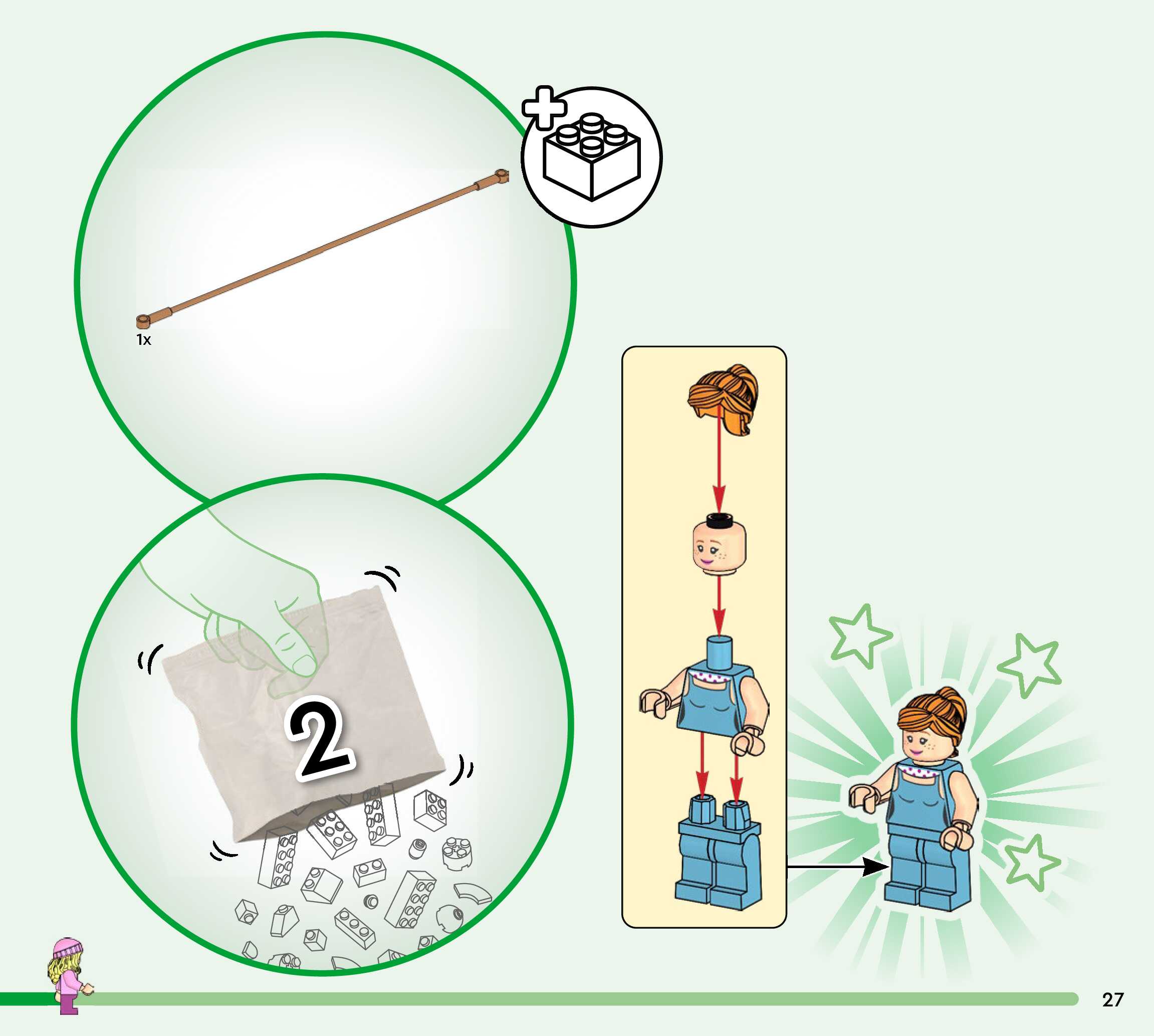 1x

2

27