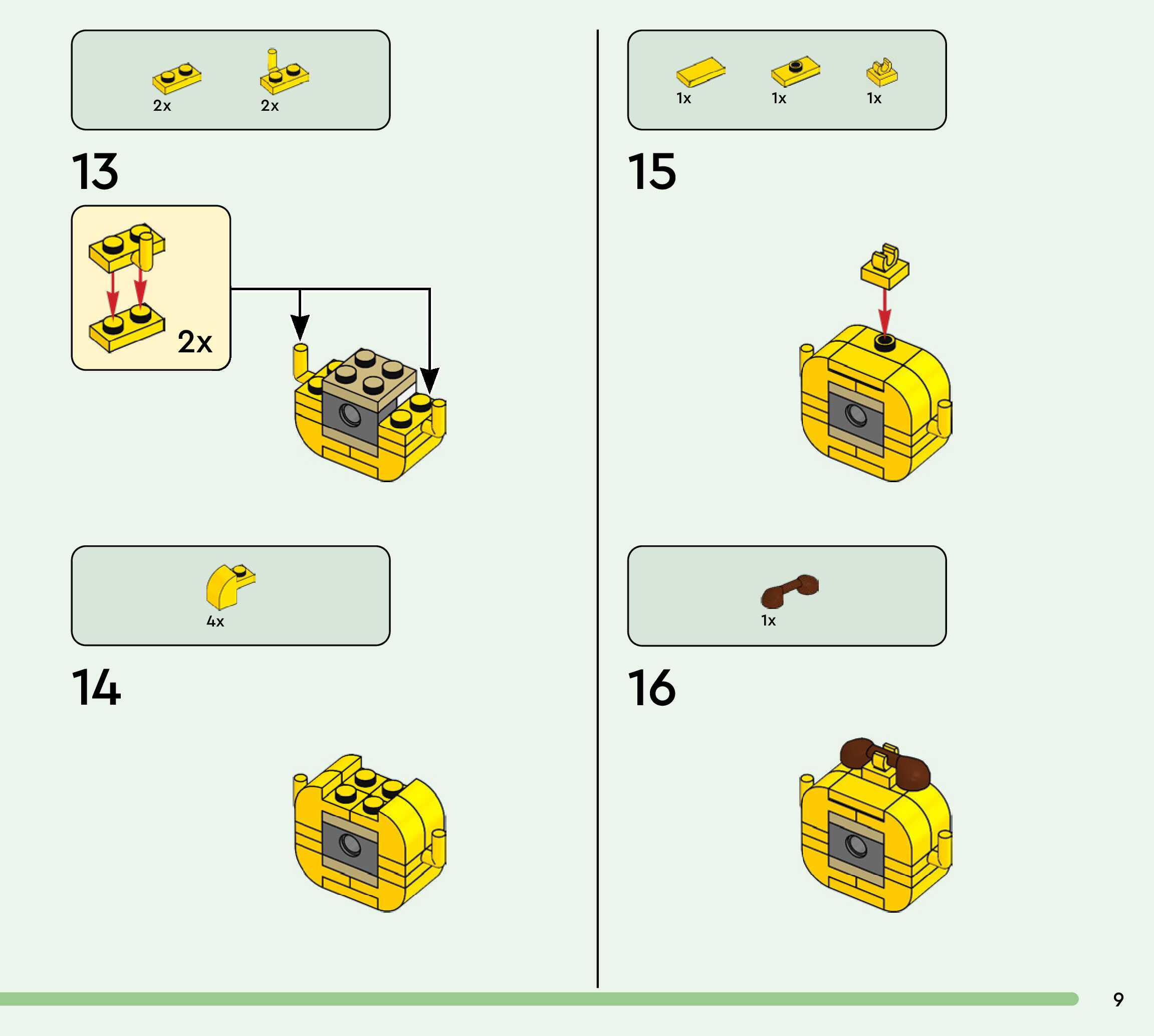 2x 2x

13

2x

4x

14

1x 1x 1x

15

1x

16

9