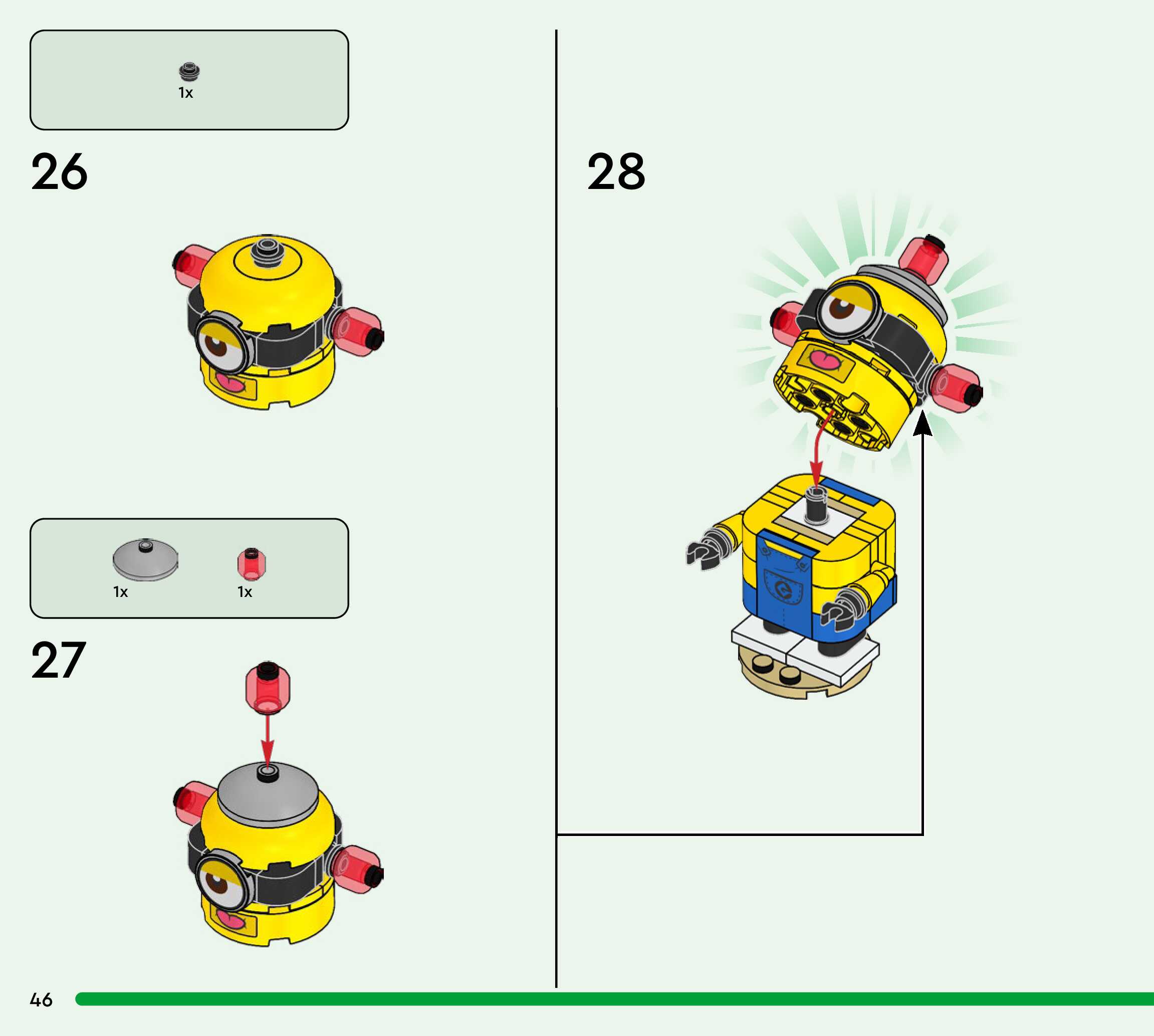 1x

26

1x

1x

27

28

46