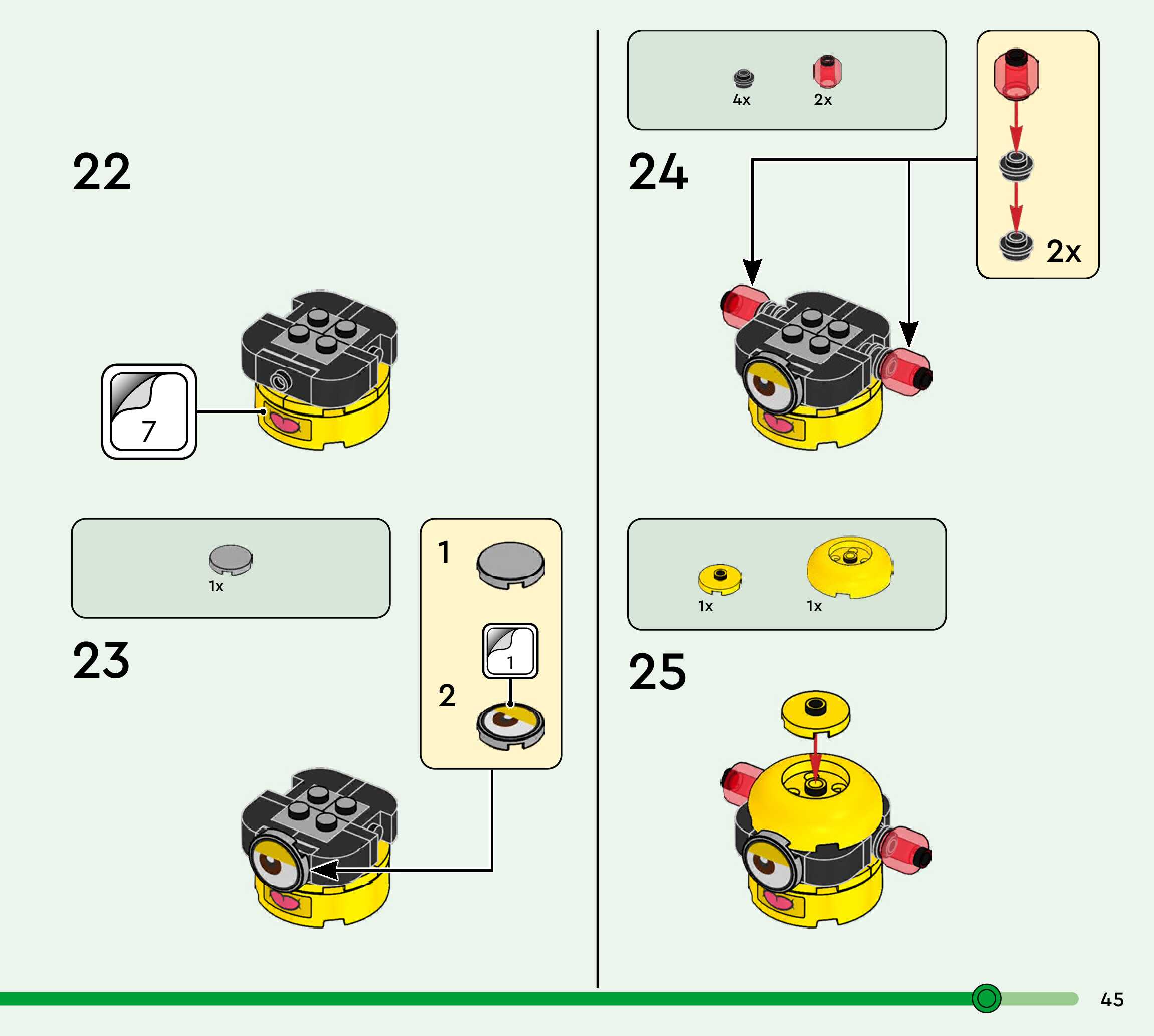 22

7

1x

23

1

1

2

4x 2x

24

2x

1x 1x

25

45