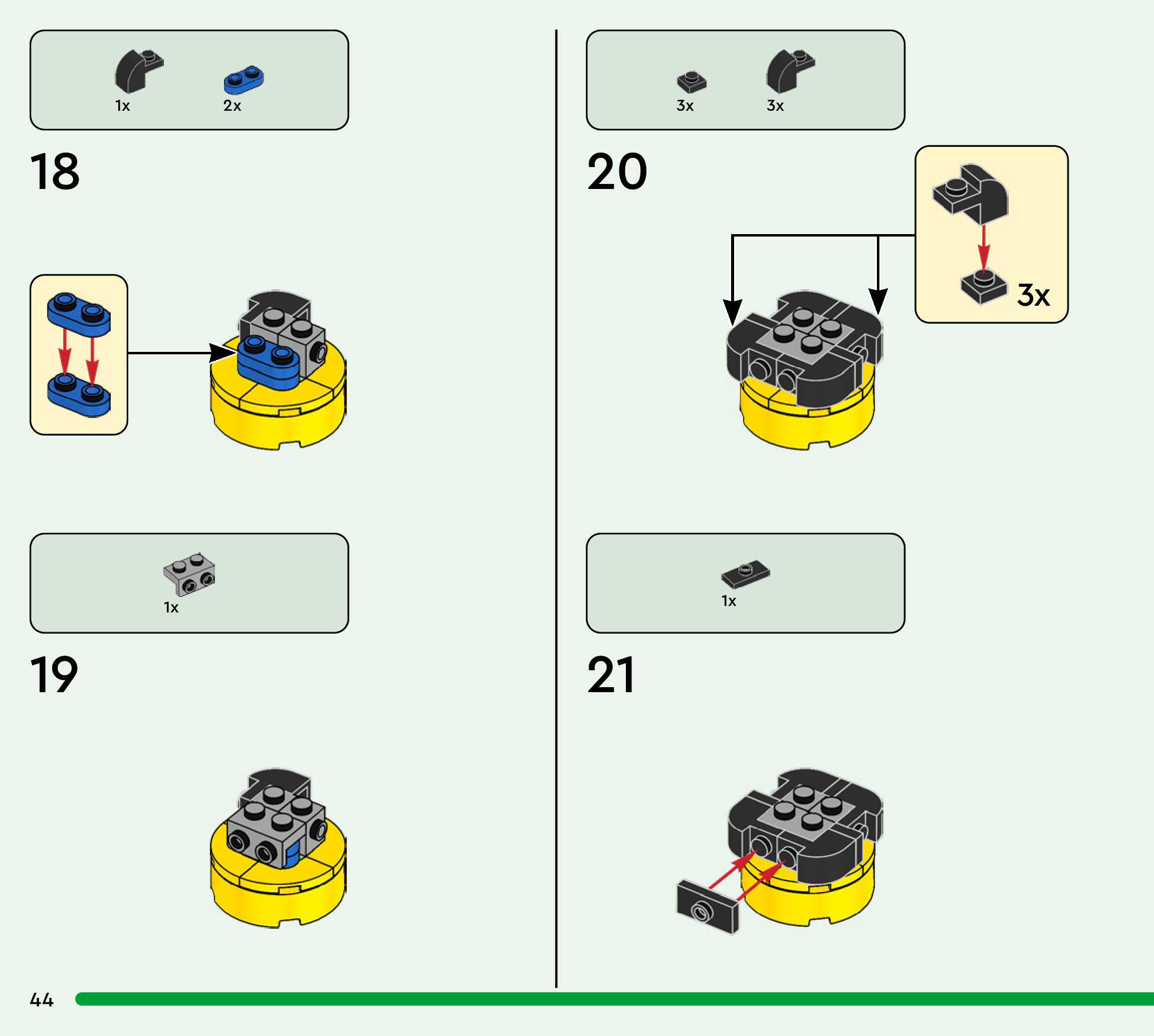 1x 2x

18

1x

19

3x 3x

20

3x

1x

21

44