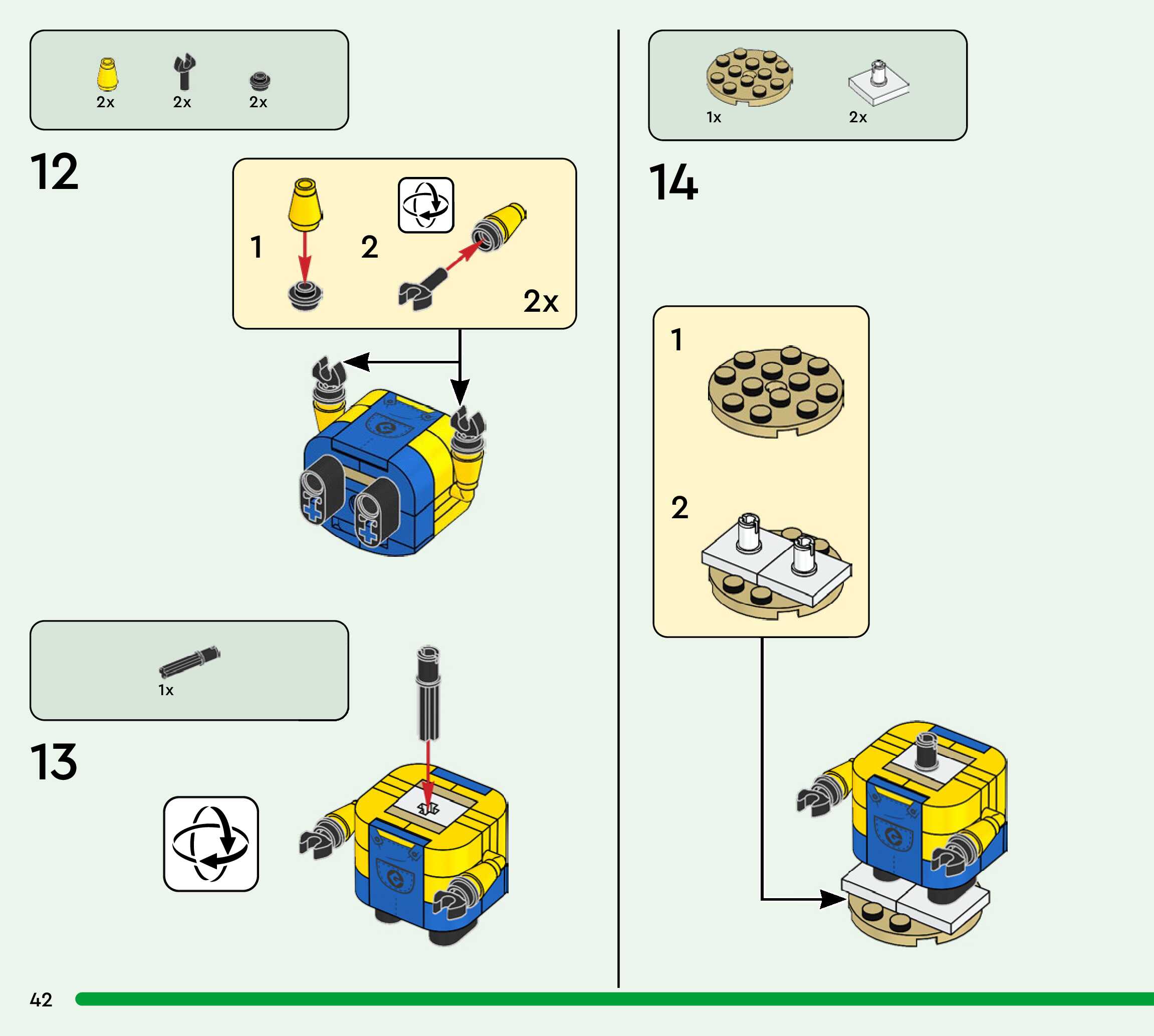 2x 2x 2x

12

1

2

2x

1x

13

1x 2x

14

1

2

42