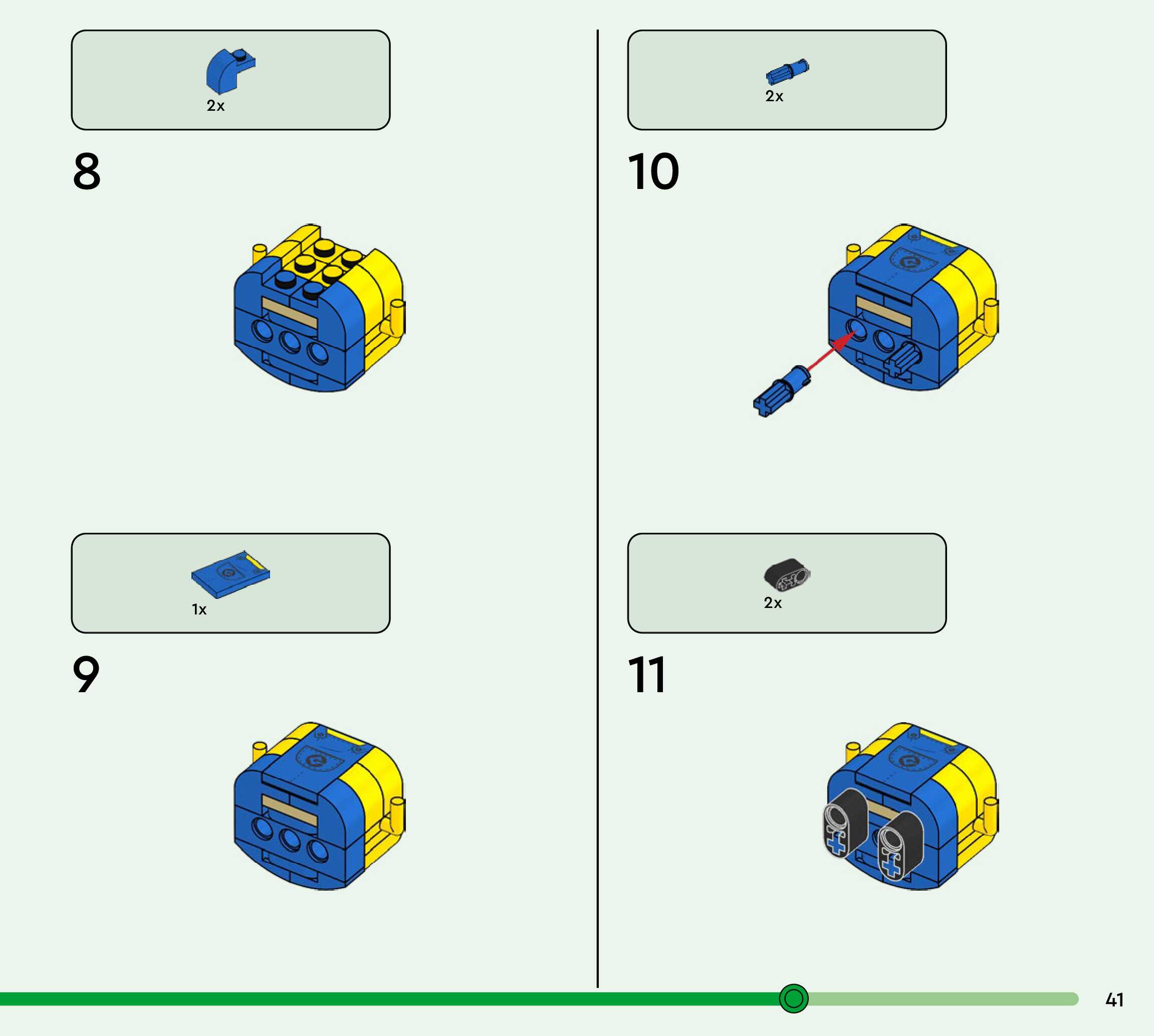 2x

8

1x

9

2x

10

2x

11

41