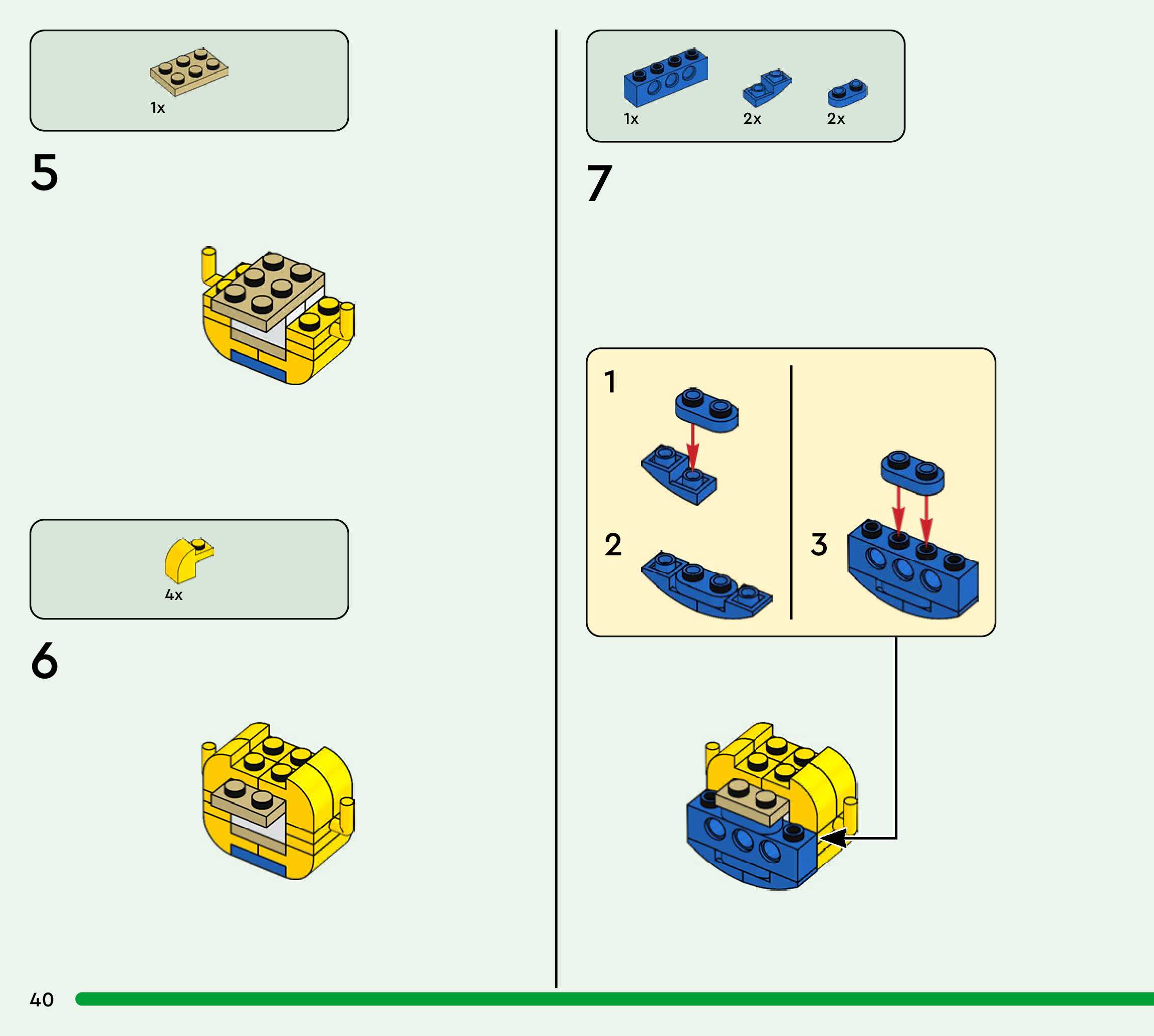 1x

5

4x

6

1x 2x 2x

7

1

2

3

40