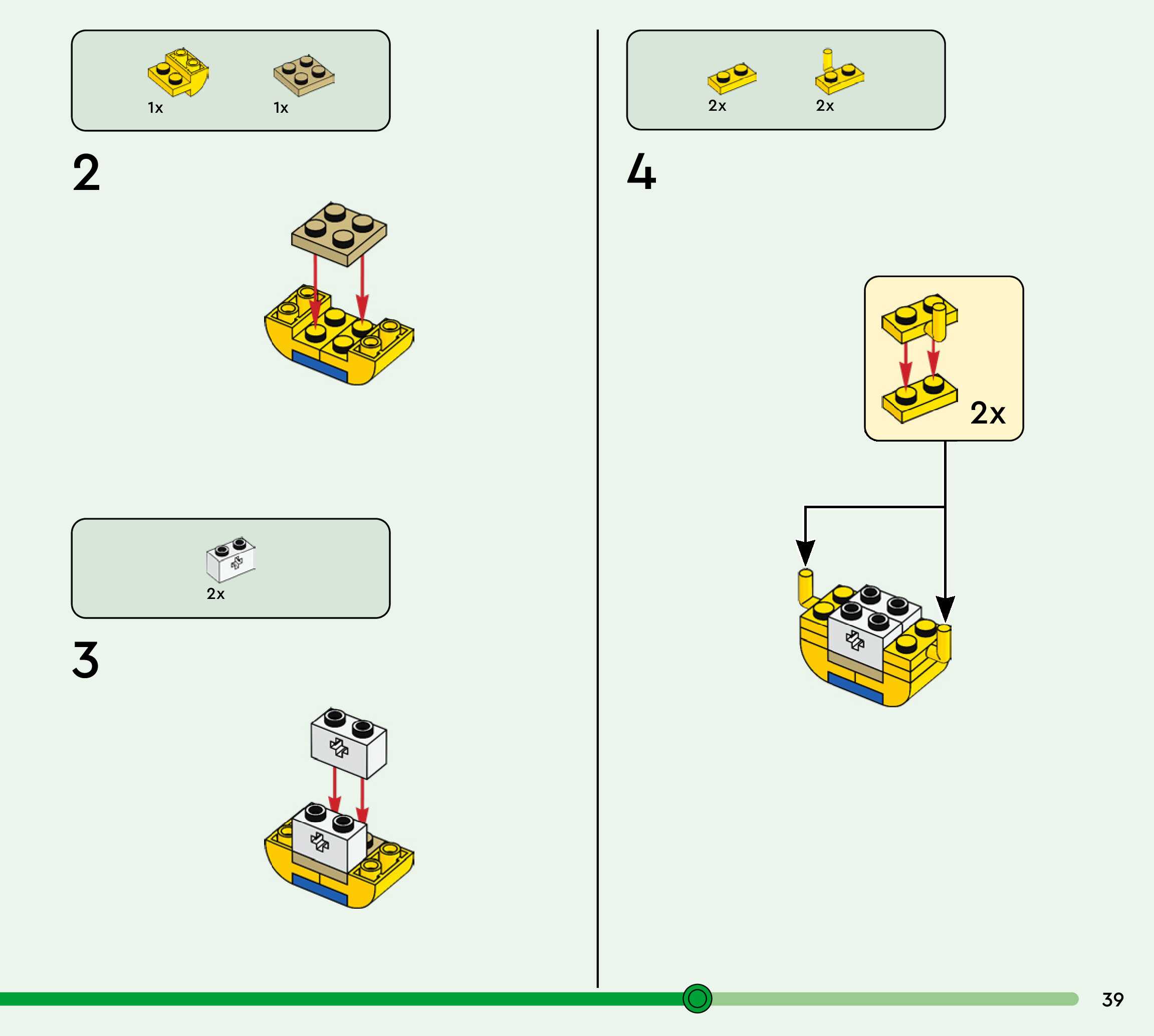 1x
1x

2

2x

3

2x
2x

4

2x

39