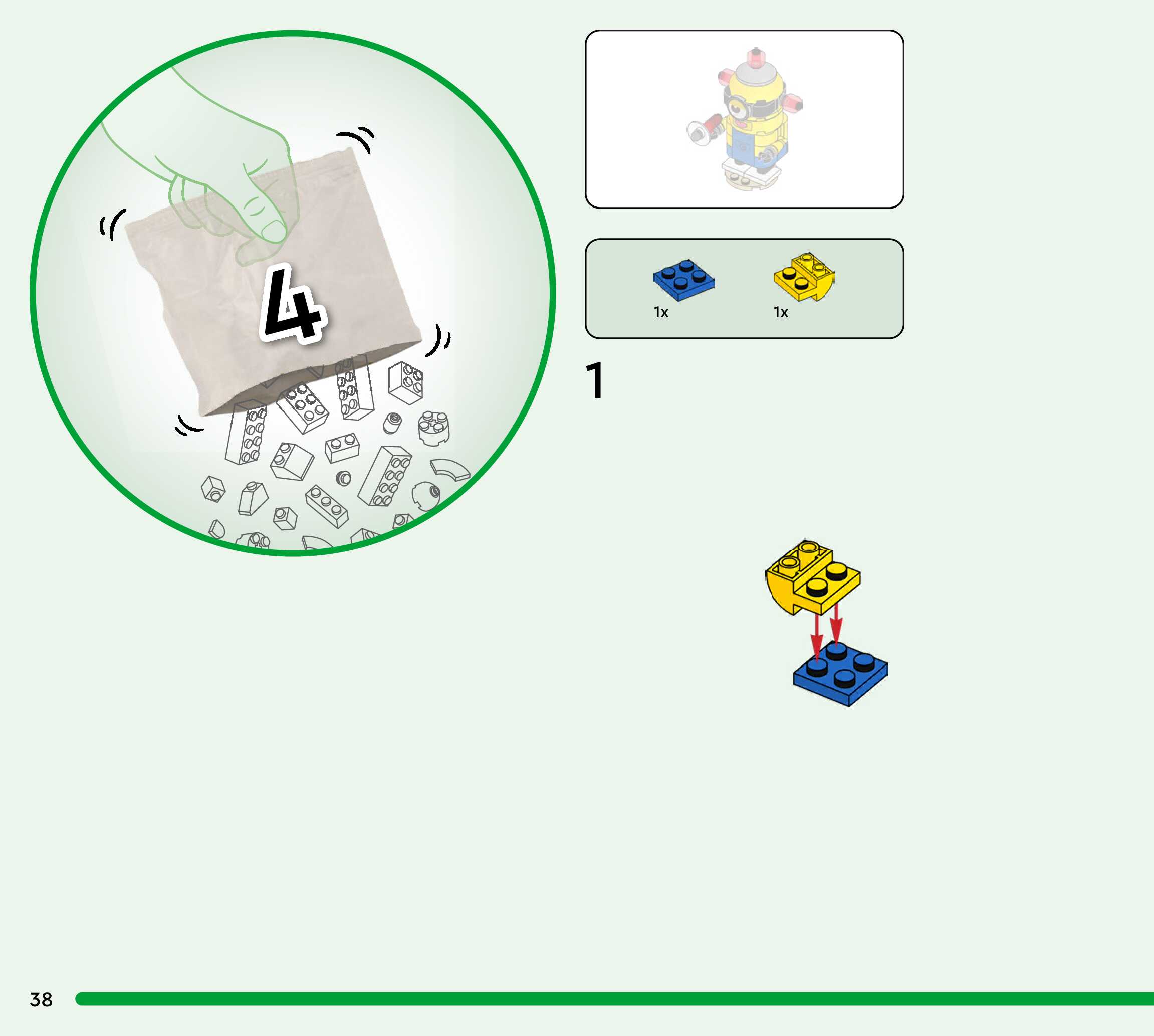 4

1x

1x

1

38