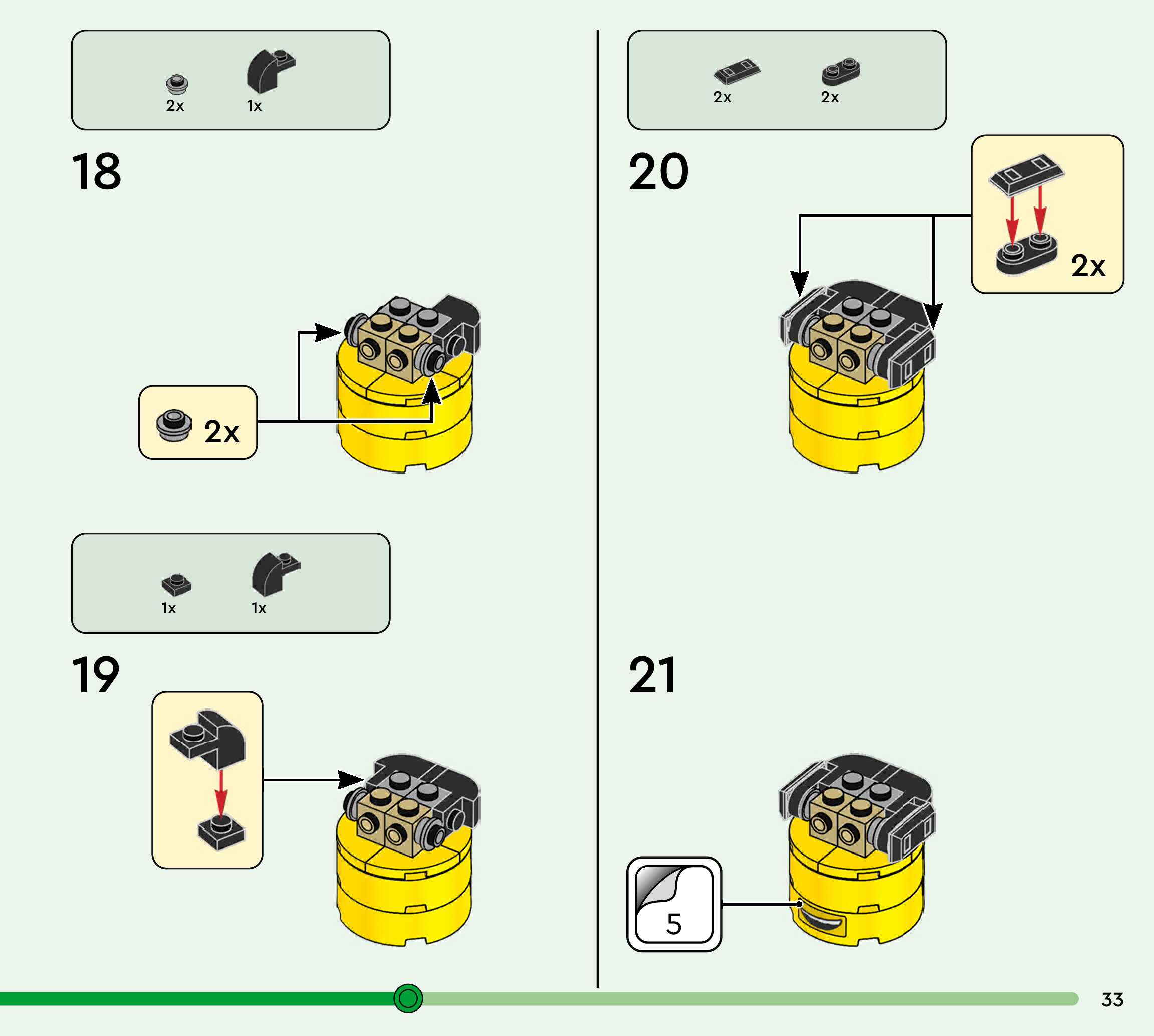 2x 1x

18

2x

1x 1x

19

2x 2x

20

2x

21

5

33