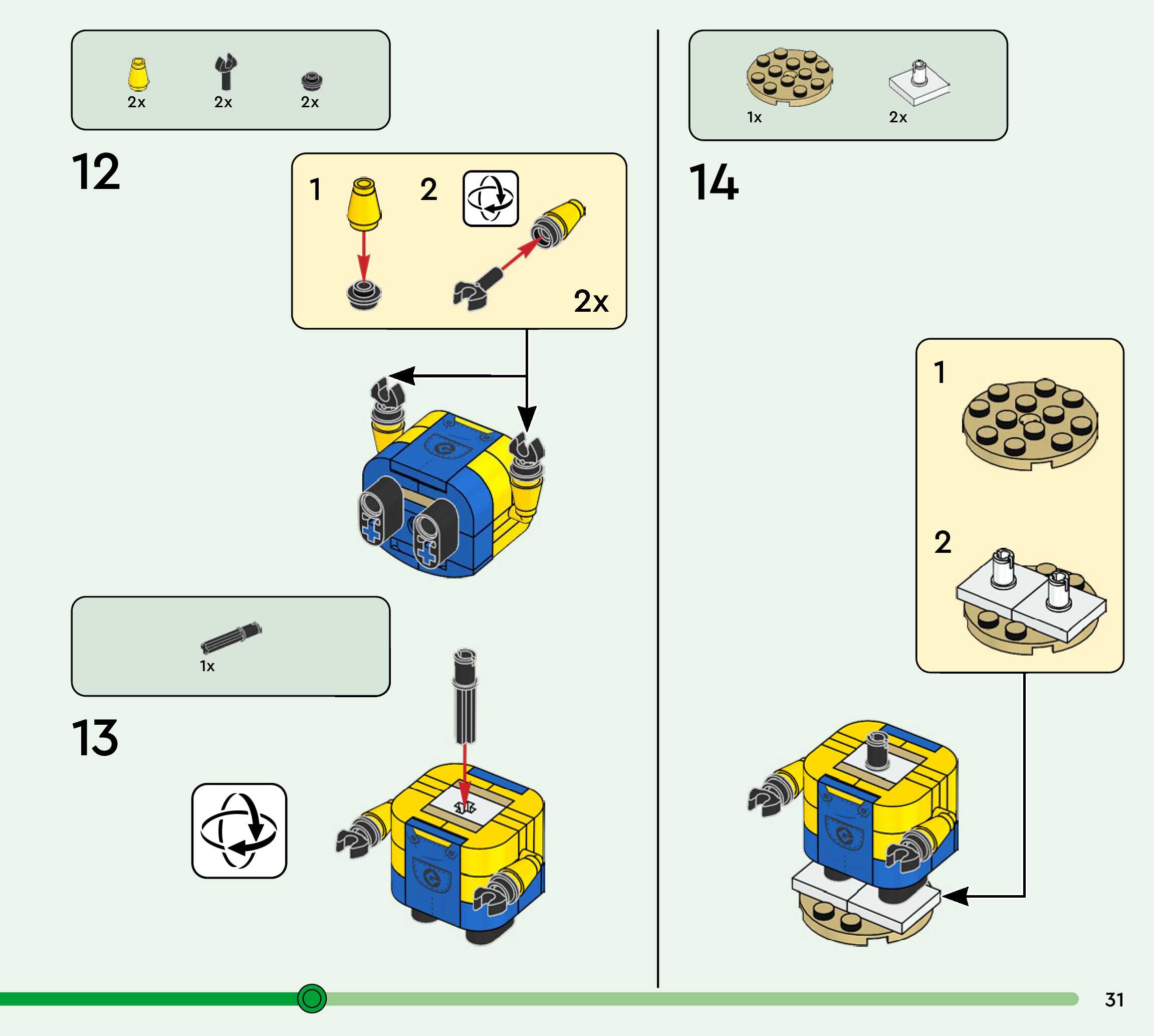 2x 2x 2x

12

1 2

2x

1x

13

1x 2x

14

1

2

31