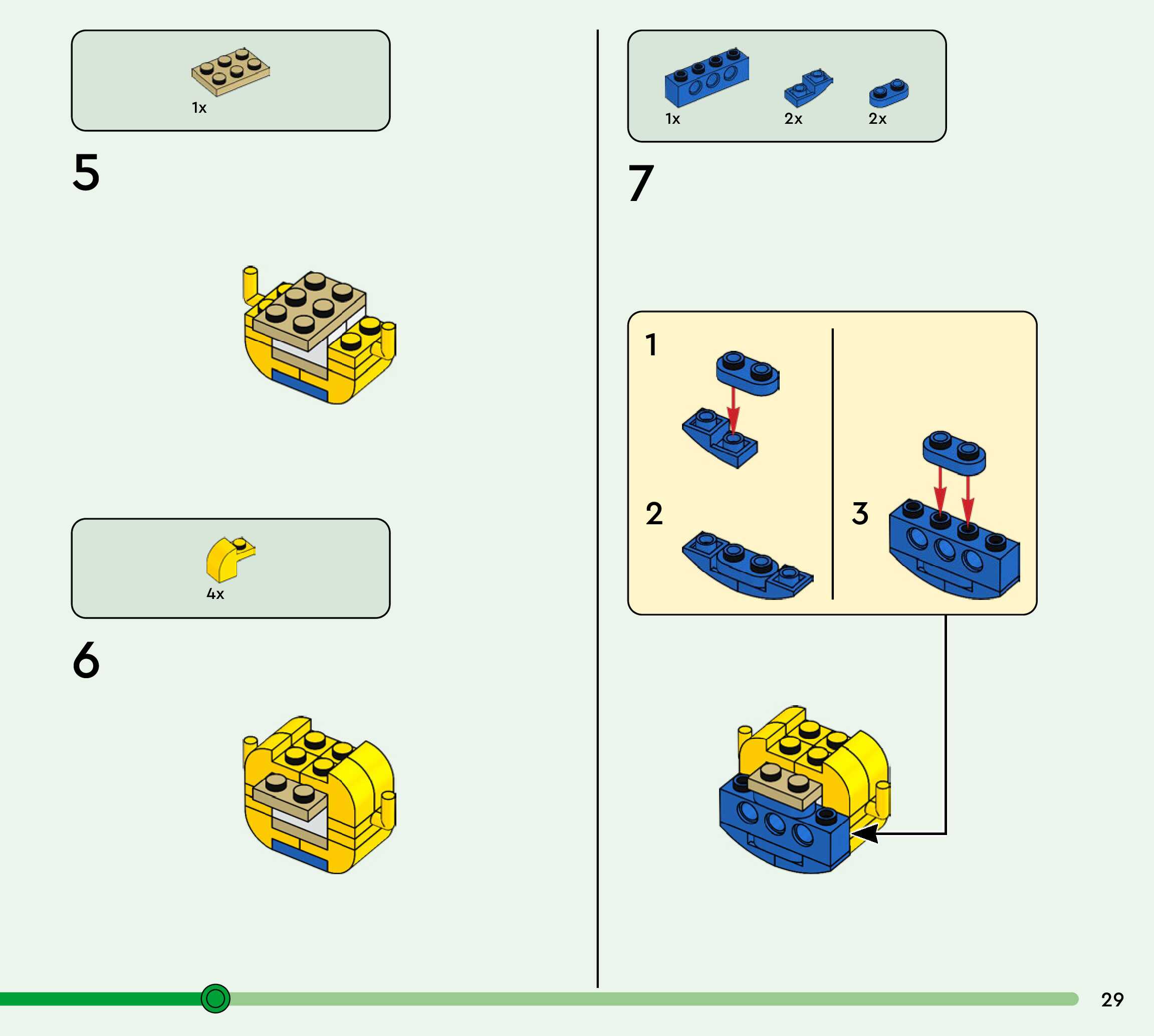 1x

5

4x

6

1x 2x 2x

7

1

2

3

29