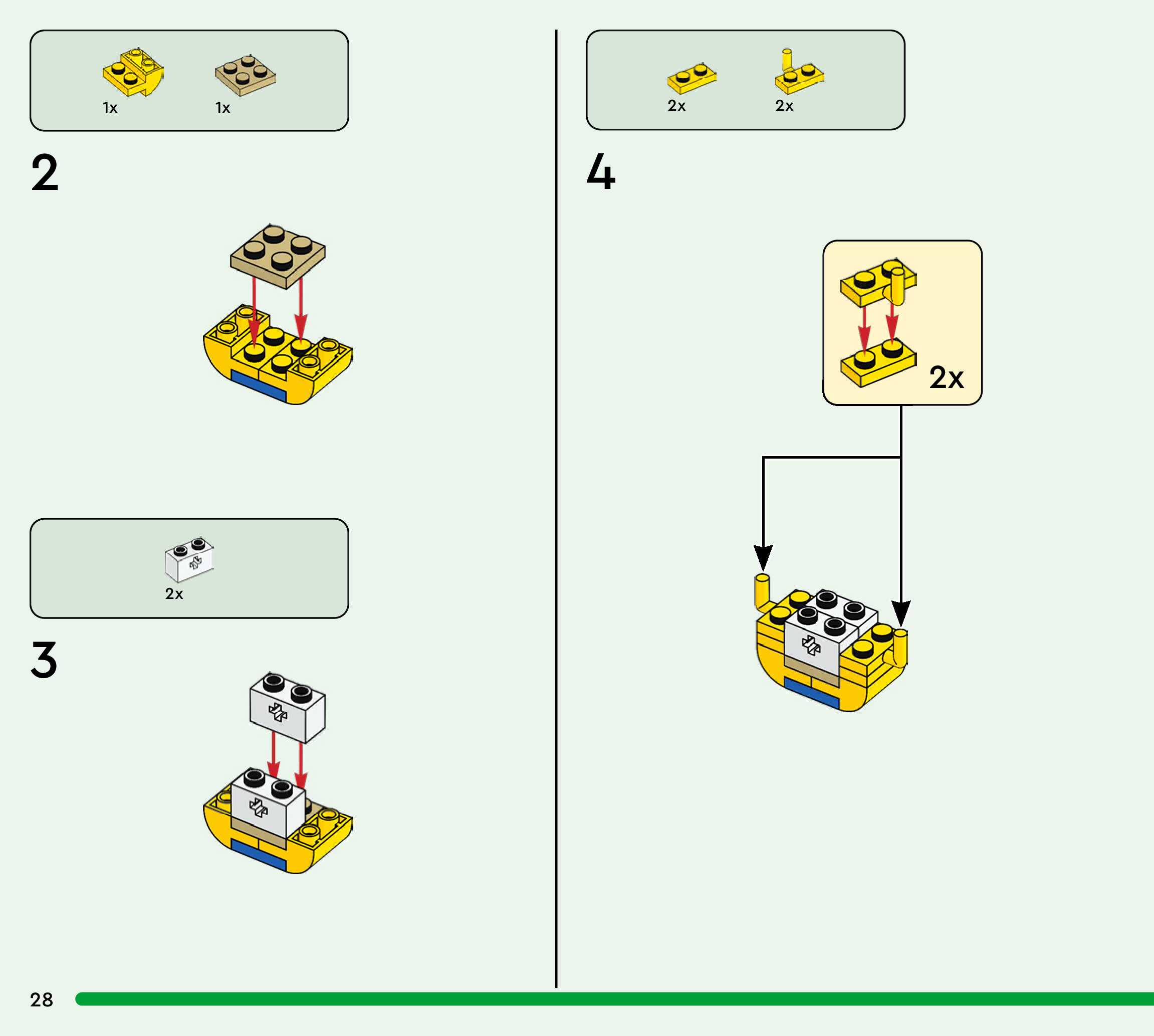 1x 1x

2

2x

3

2x 2x

4

2x

28