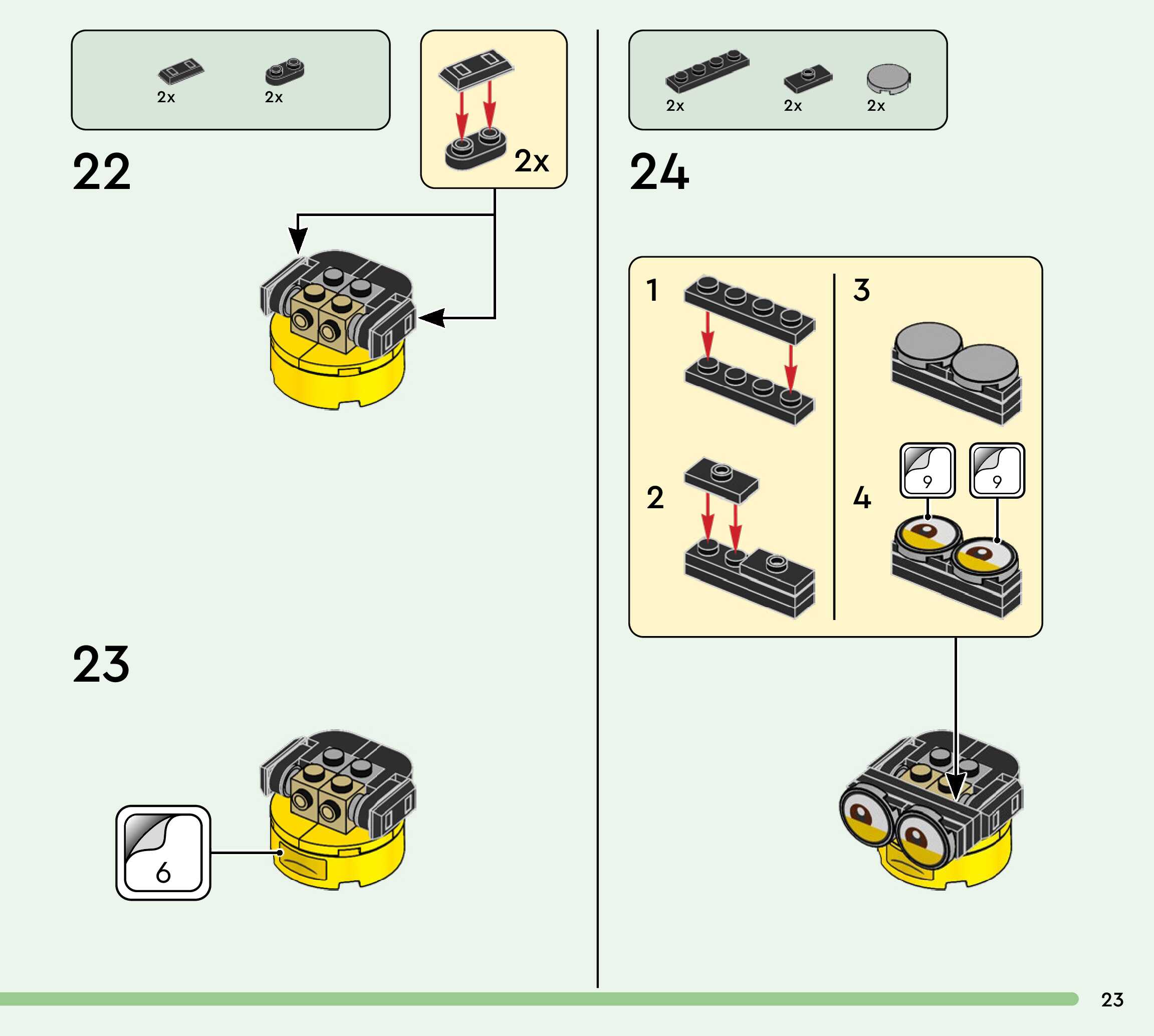 2x 2x

2x

22

23

6

2x 2x 2x

24

1

2

3

4

9 9

23