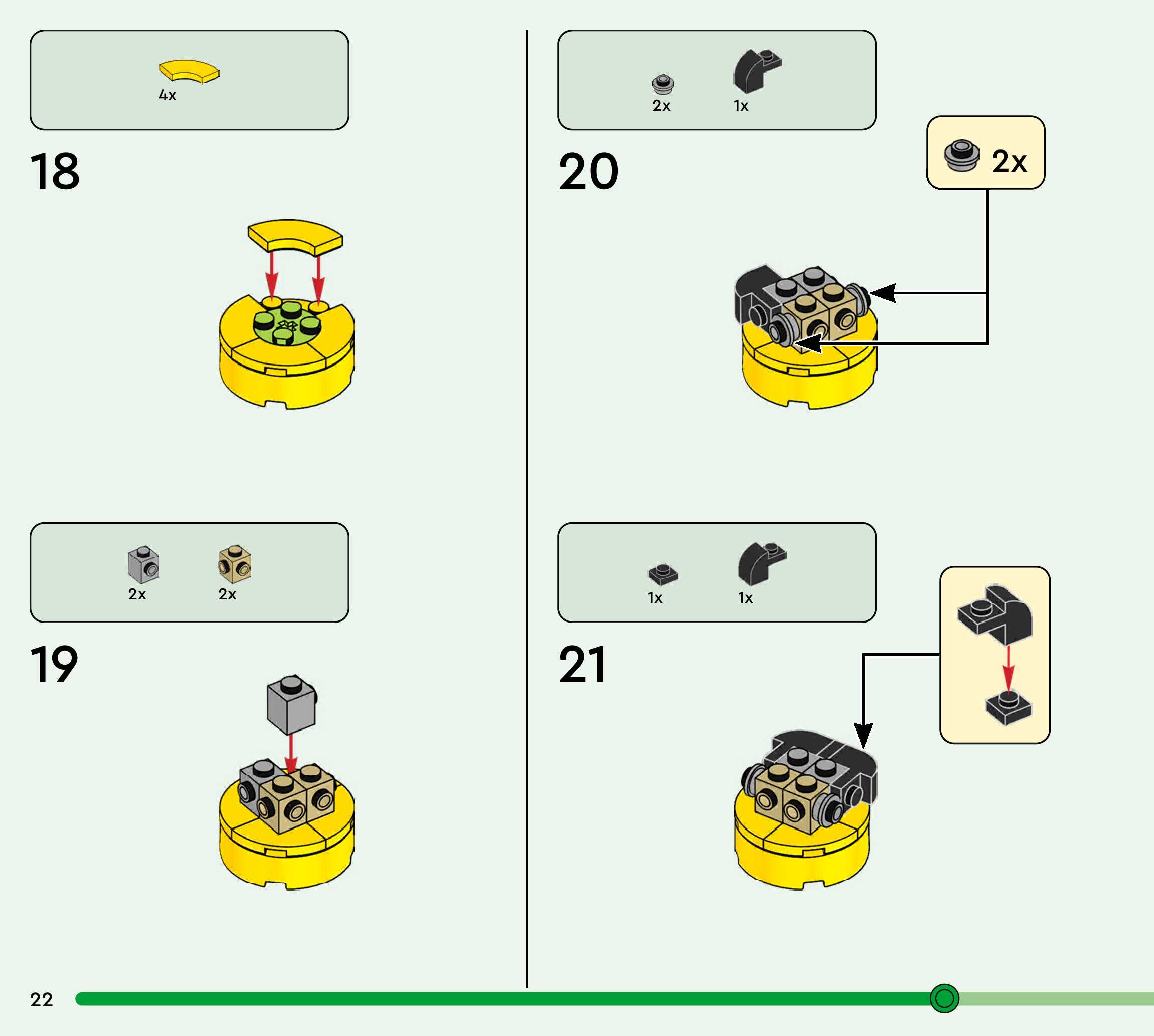 4x

18

2x

2x

19

2x 1x

20

2x

1x 1x

21

22