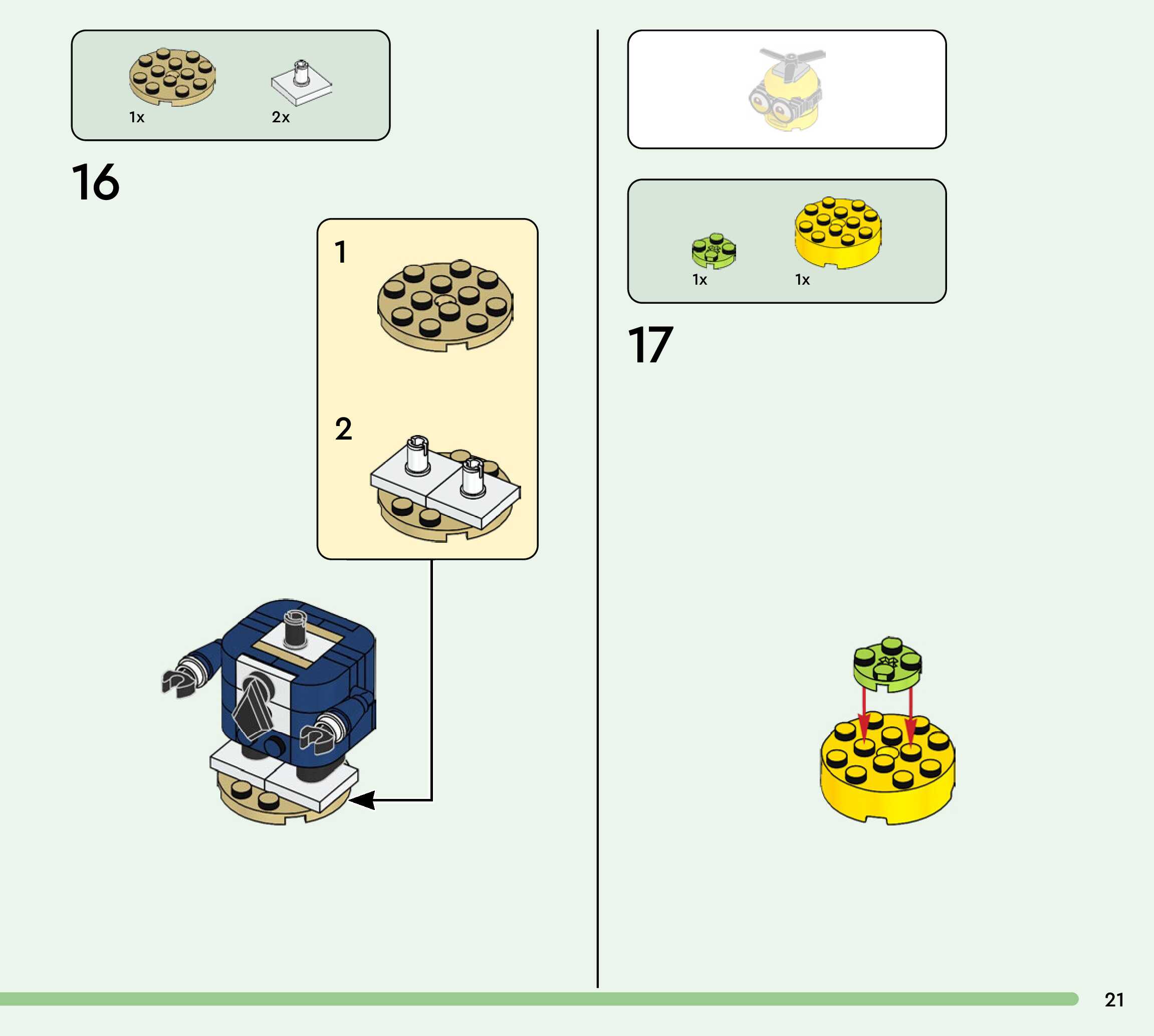 1x
2x

16

1

2

1x
1x

17

21