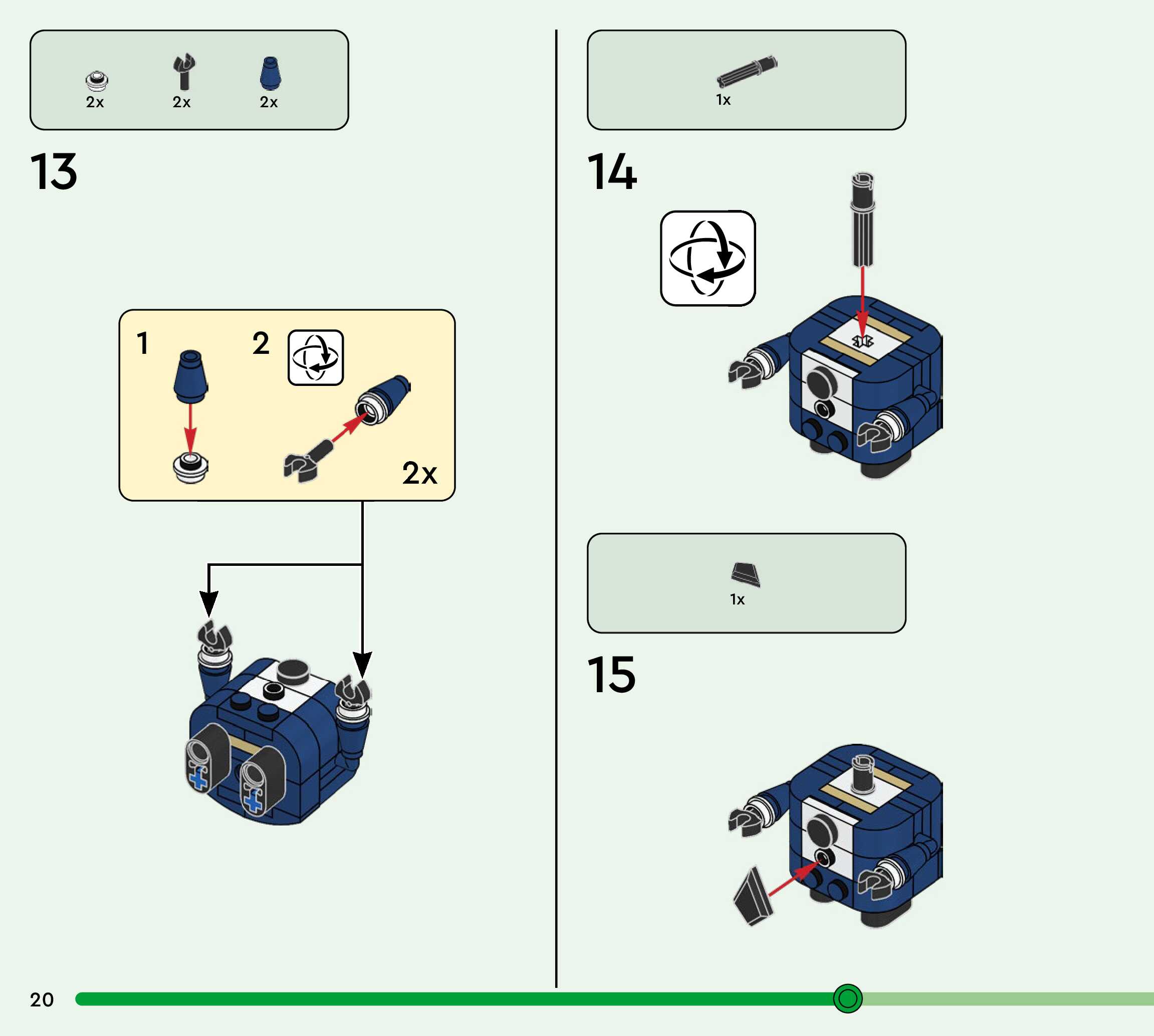 2x 2x 2x

13

1

2

2x

1x

14

1x

15

20