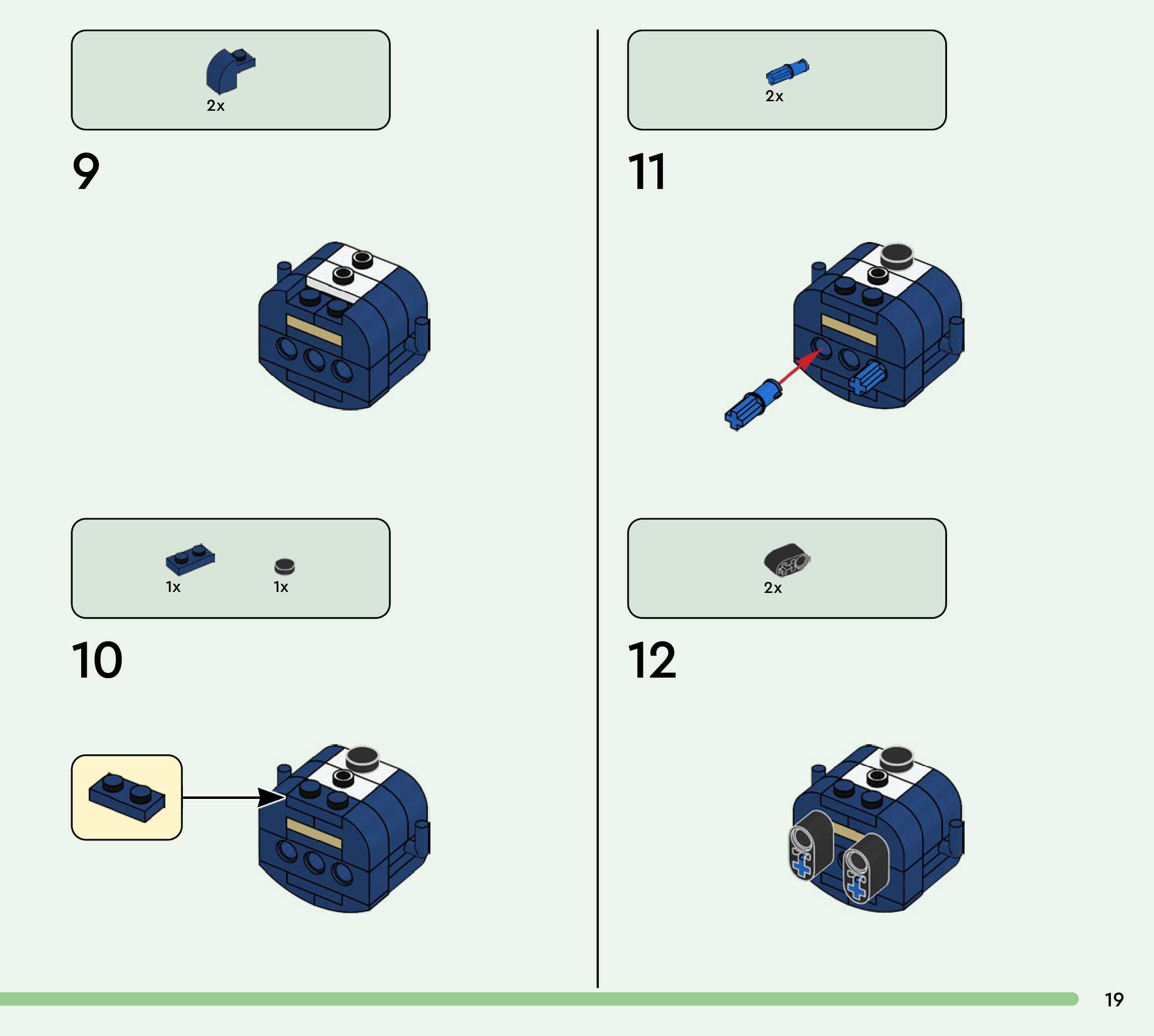 2x

9

1x 1x

10

2x

11

2x

12

19