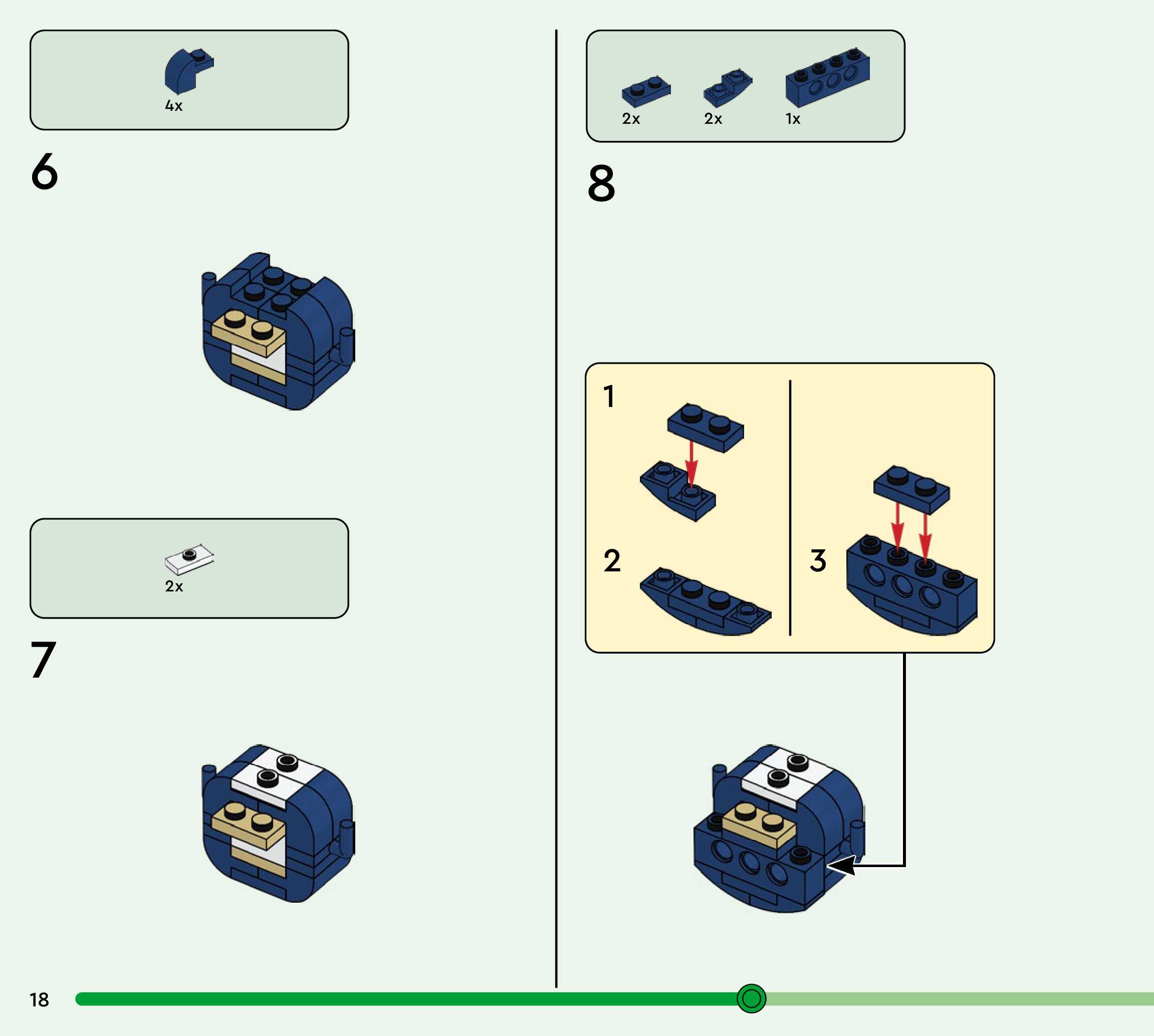 4x

6

2x

7

2x 2x 1x

8

1

2

3

18