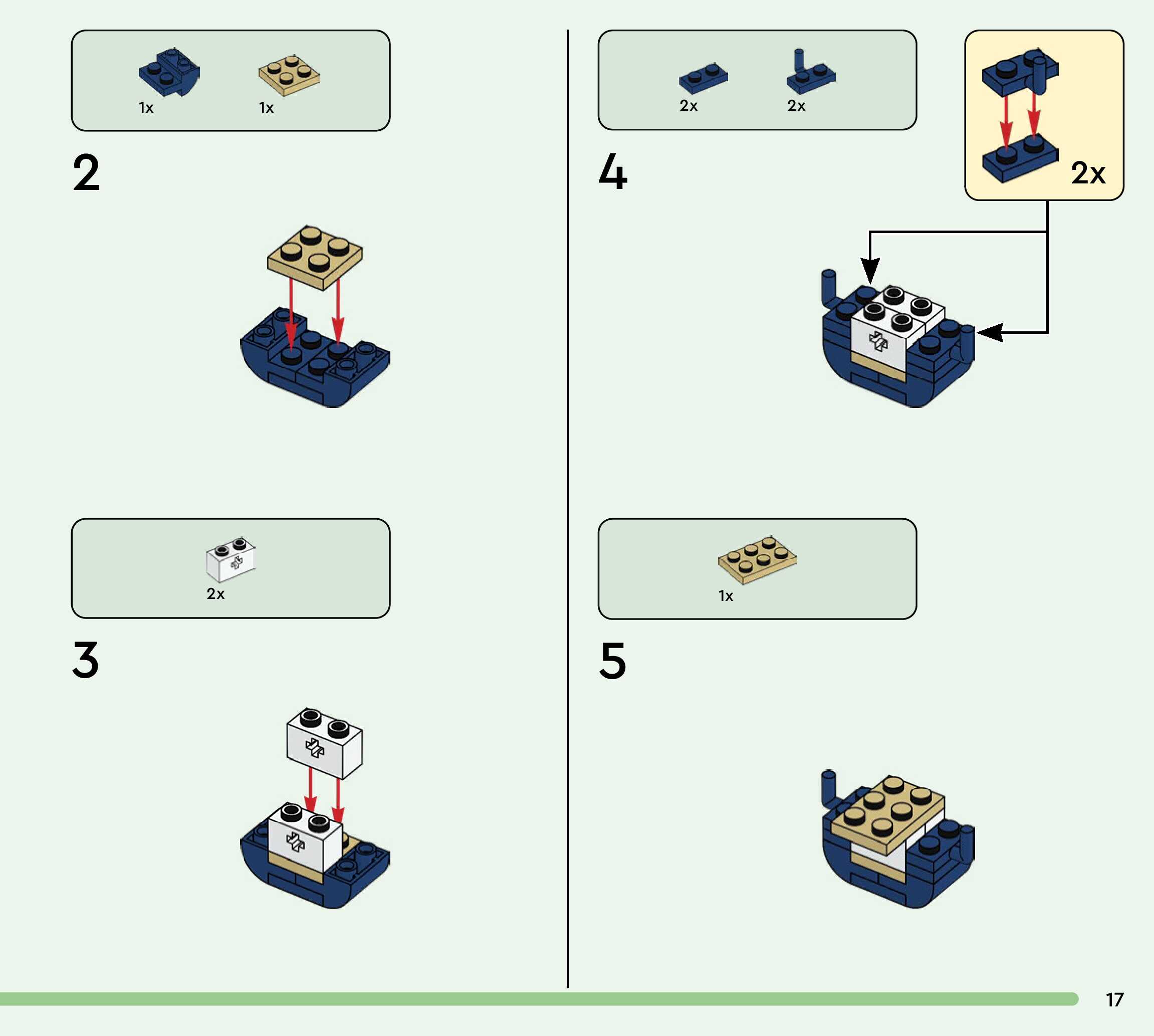 1x 1x

2

2x

3

2x 2x

4

2x

1x

5

17