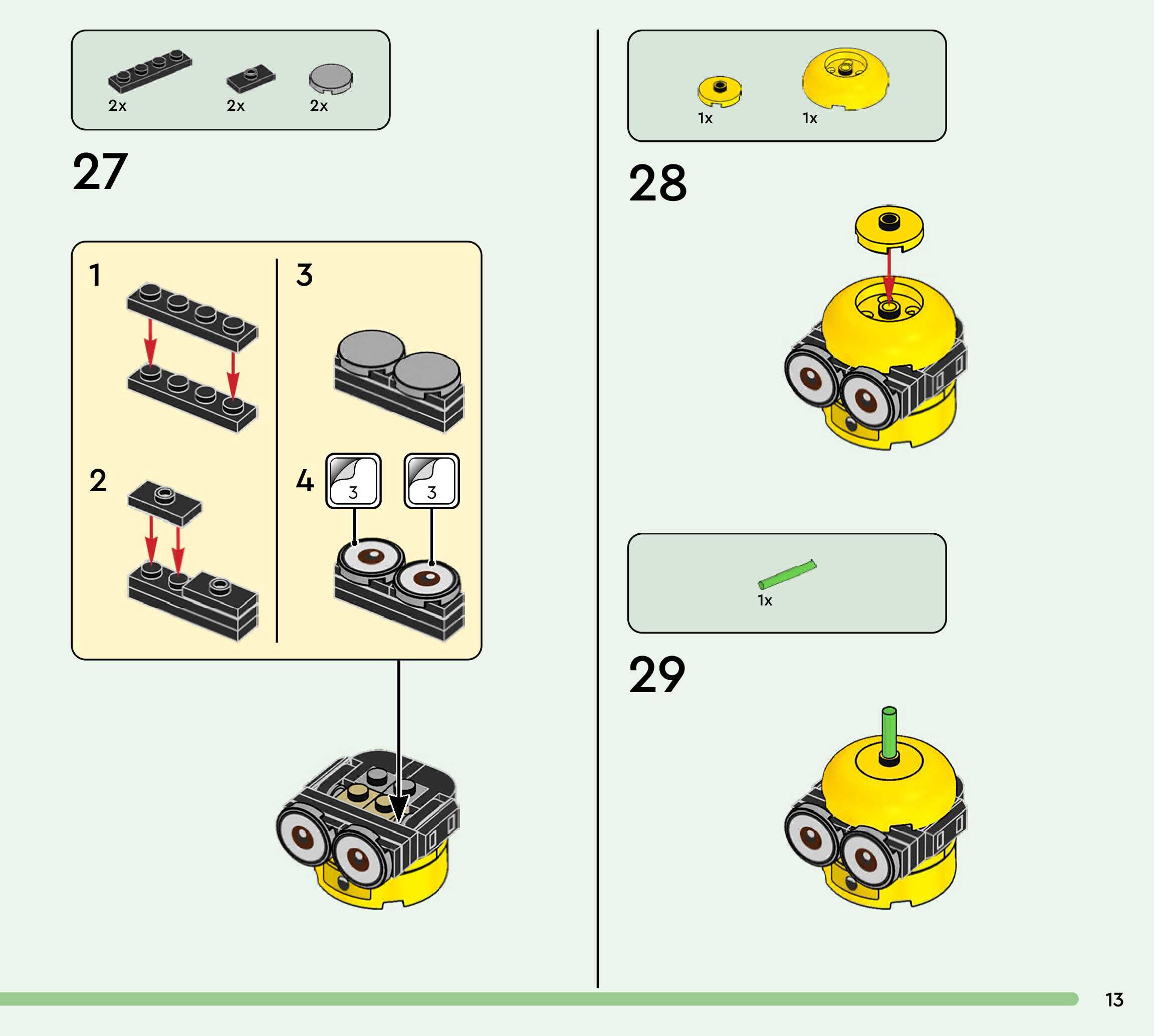 2x 2x 2x

27

1

2

3

4

3

3

1x 1x

28

1x

29

13