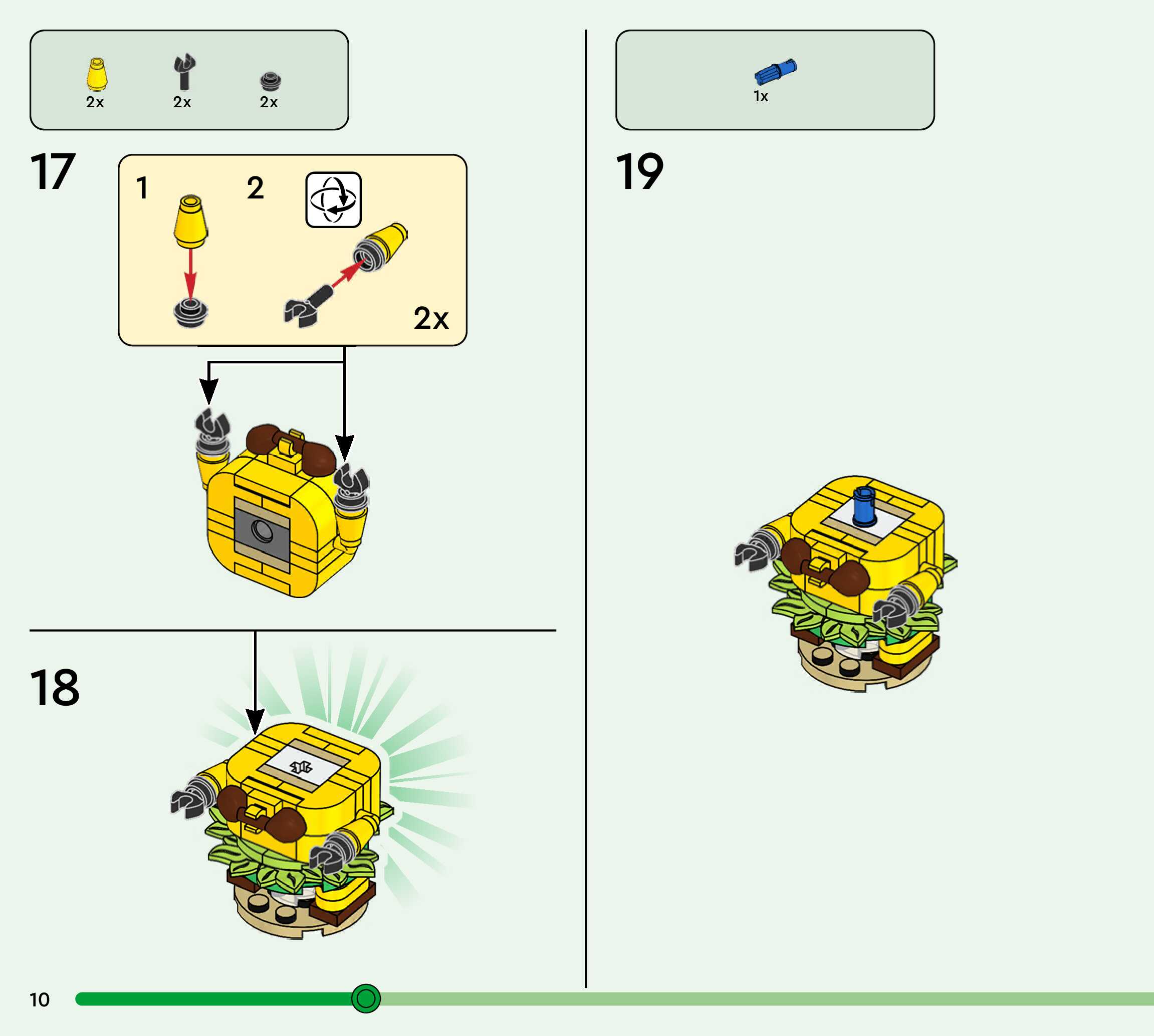 2x 2x 2x

17

1 2

2x

18

1x

19

10