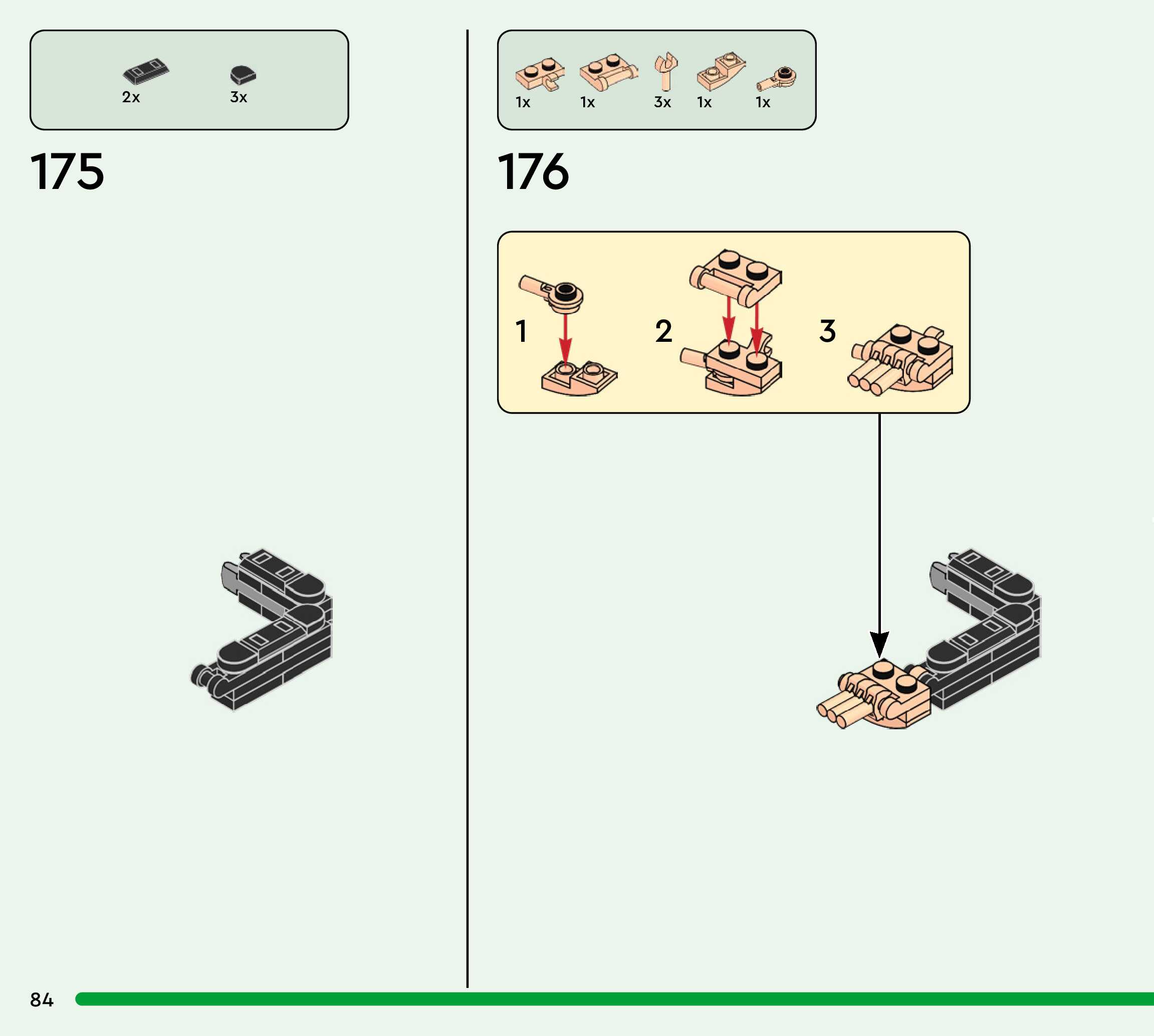 2x 3x

175

1x 1x 3x 1x 1x

176

1

2

3

84