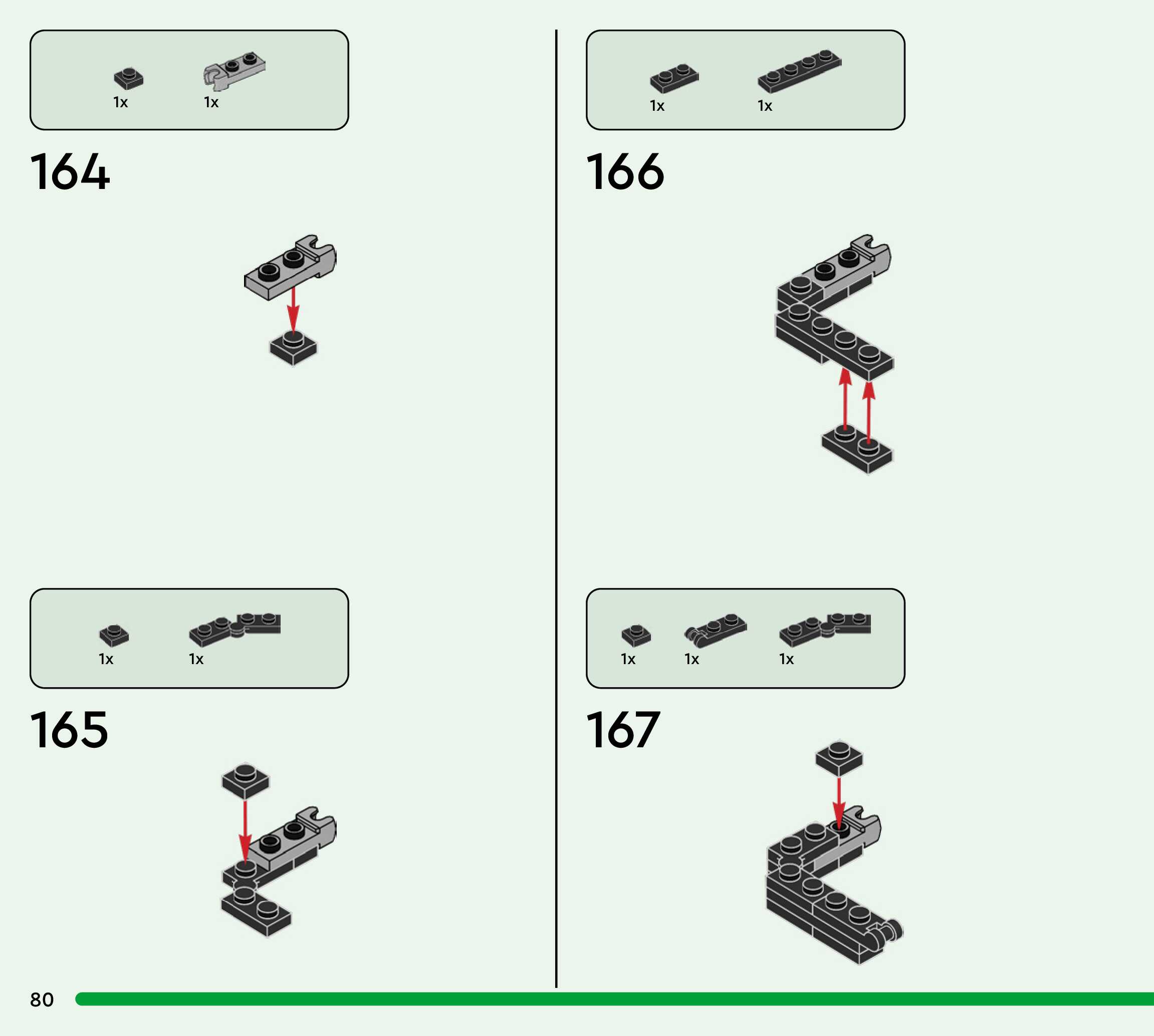 1x 1x

164

1x 1x

165

1x 1x

166

1x 1x 1x

167

80