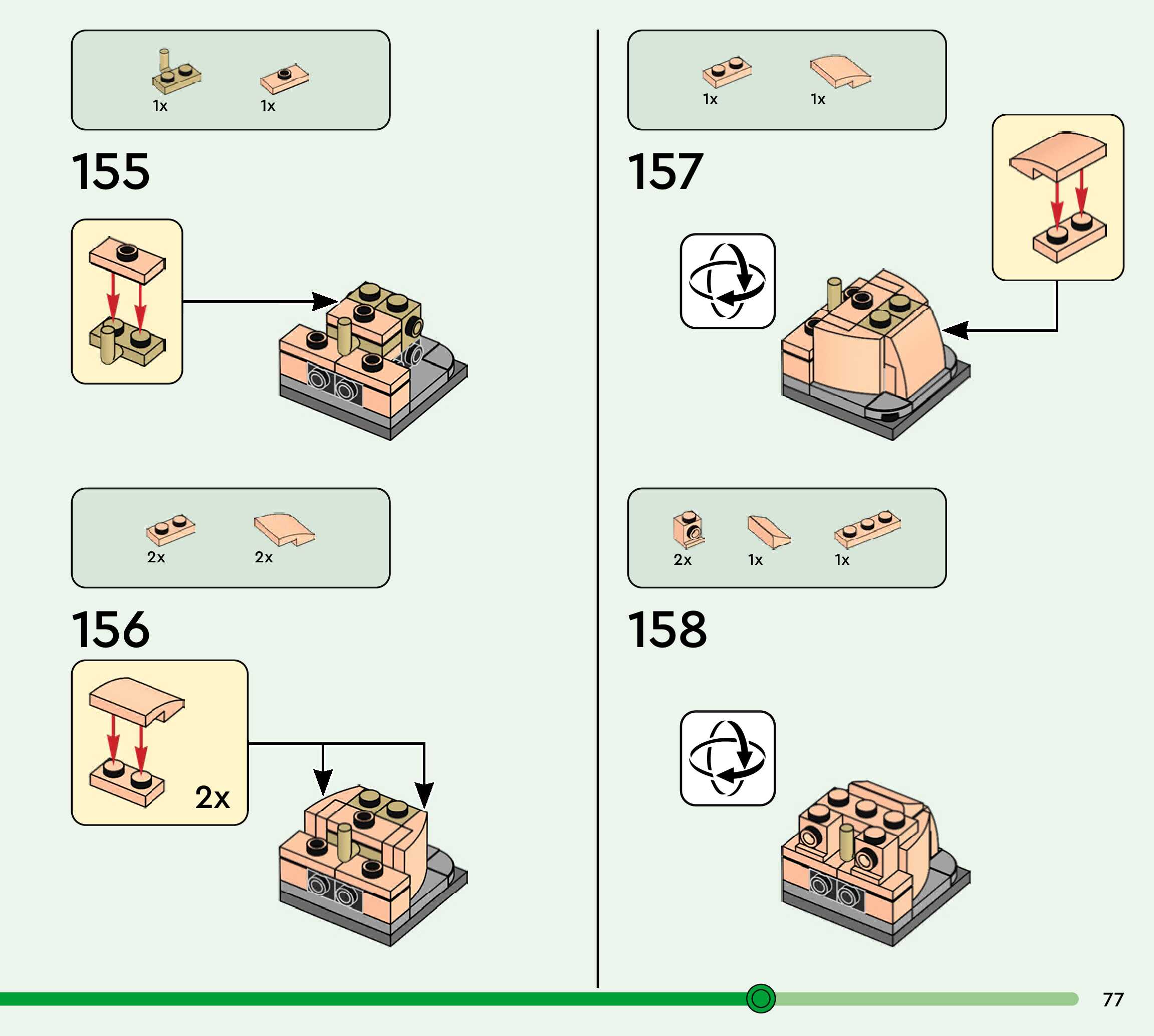 1x 1x

155

2x 2x

156

2x

1x 1x

157

2x 1x 1x

158

77