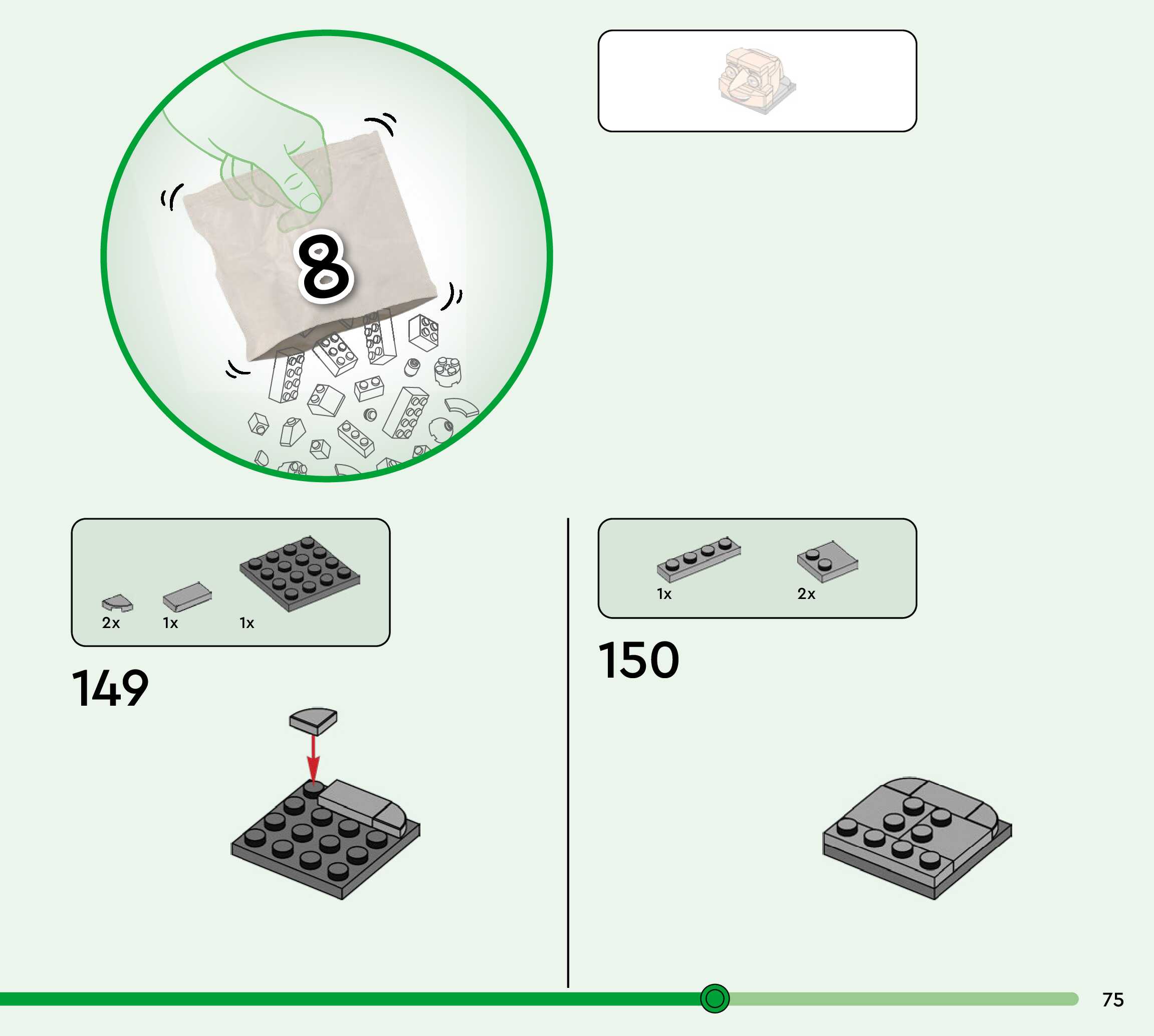 8

2x 1x 1x

149

1x 2x

150

75