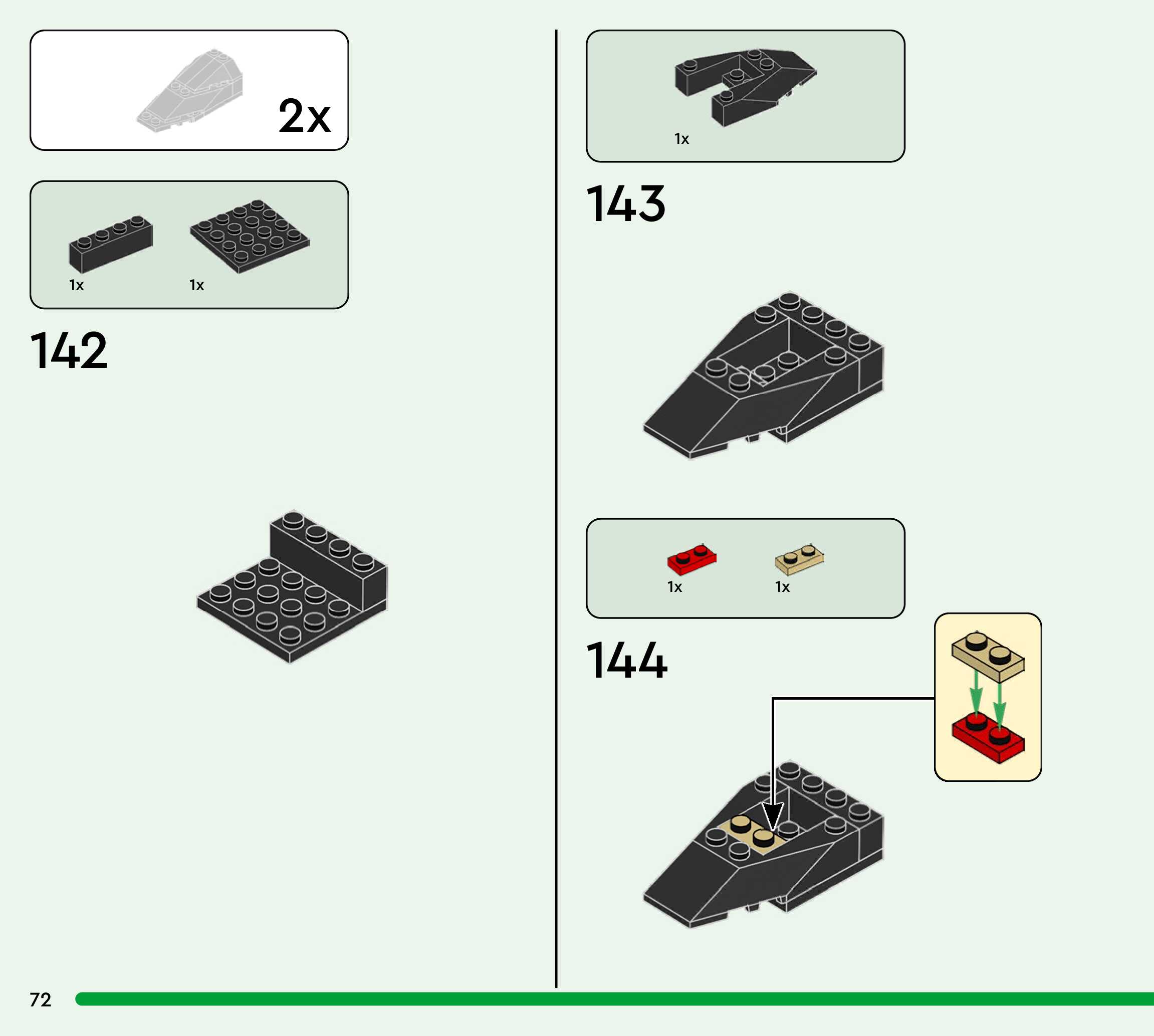 2x

1x 1x

142

1x

143

1x 1x

144

72