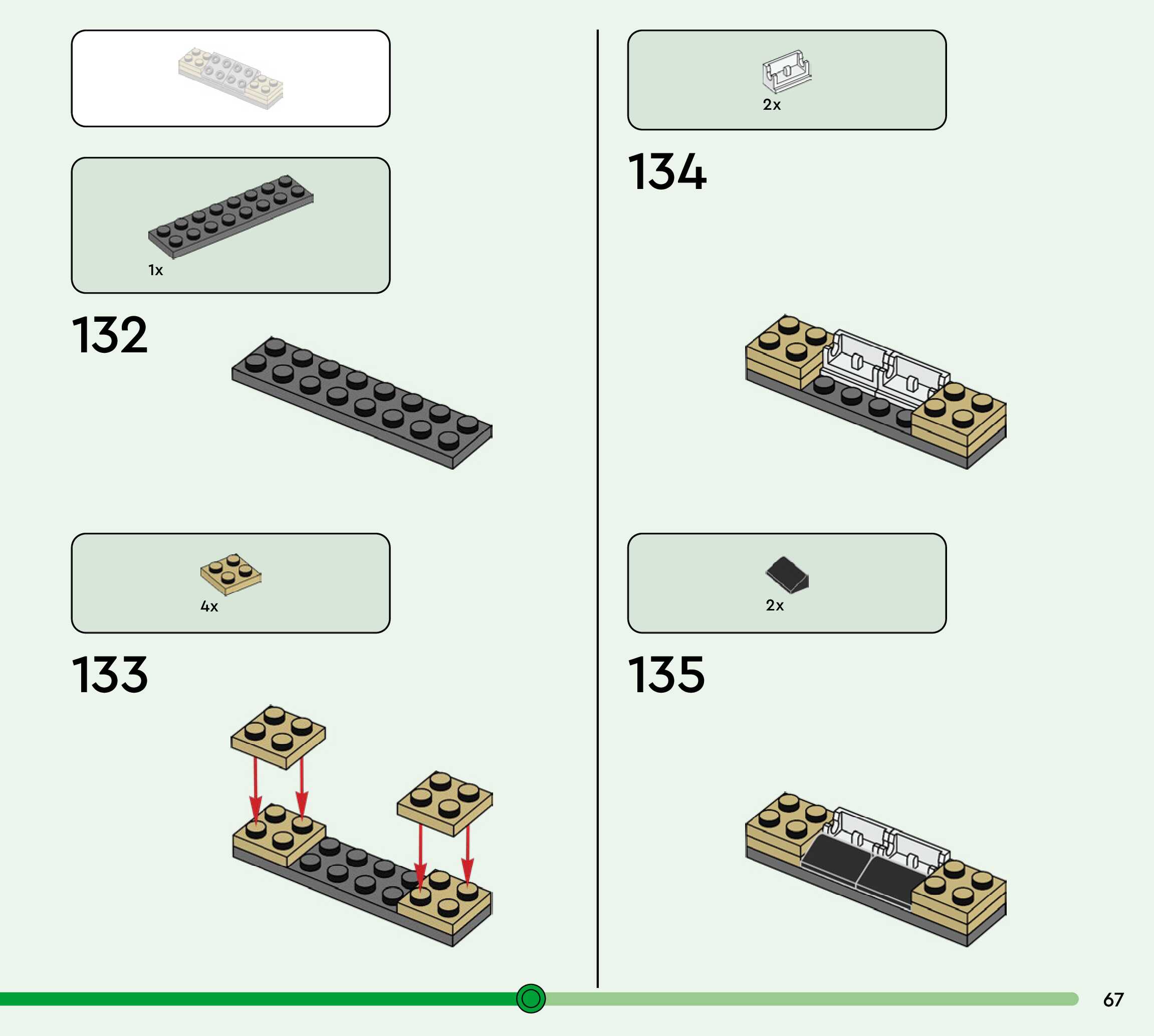 1x

132

4x

133

2x

134

2x

135

67