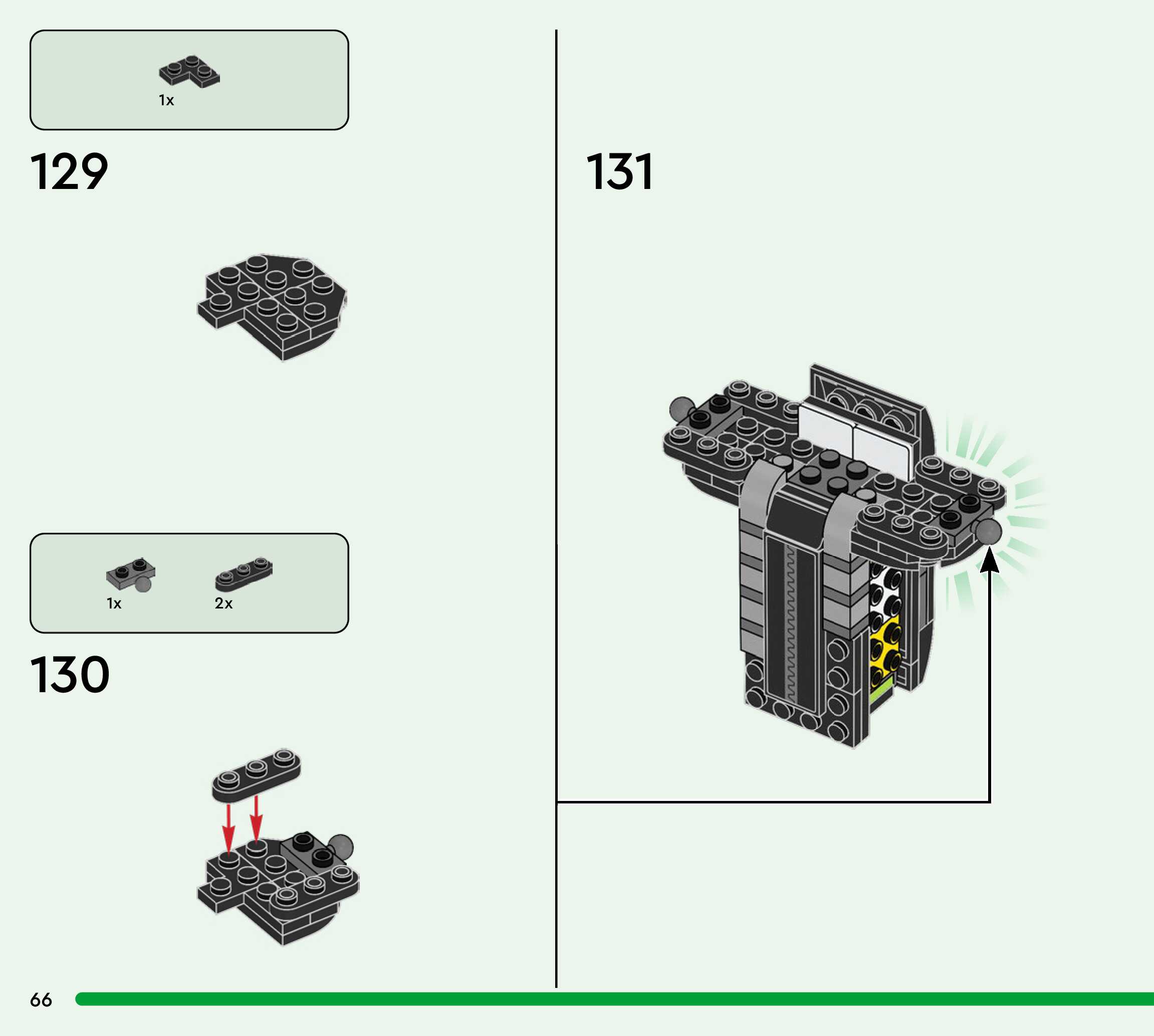 1x

129

1x

2x

130

131

66