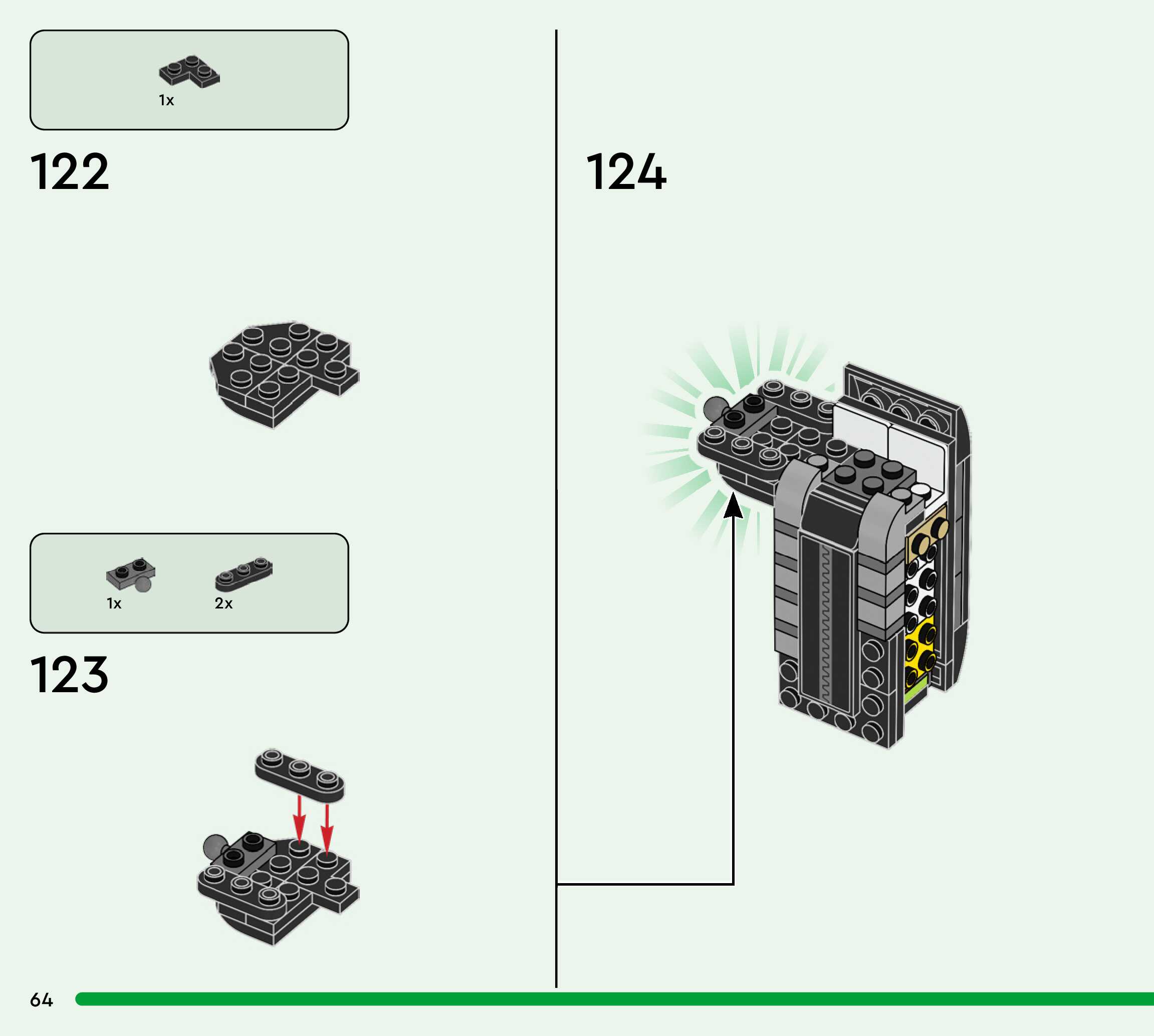 1x

122

1x

2x

123

124

64