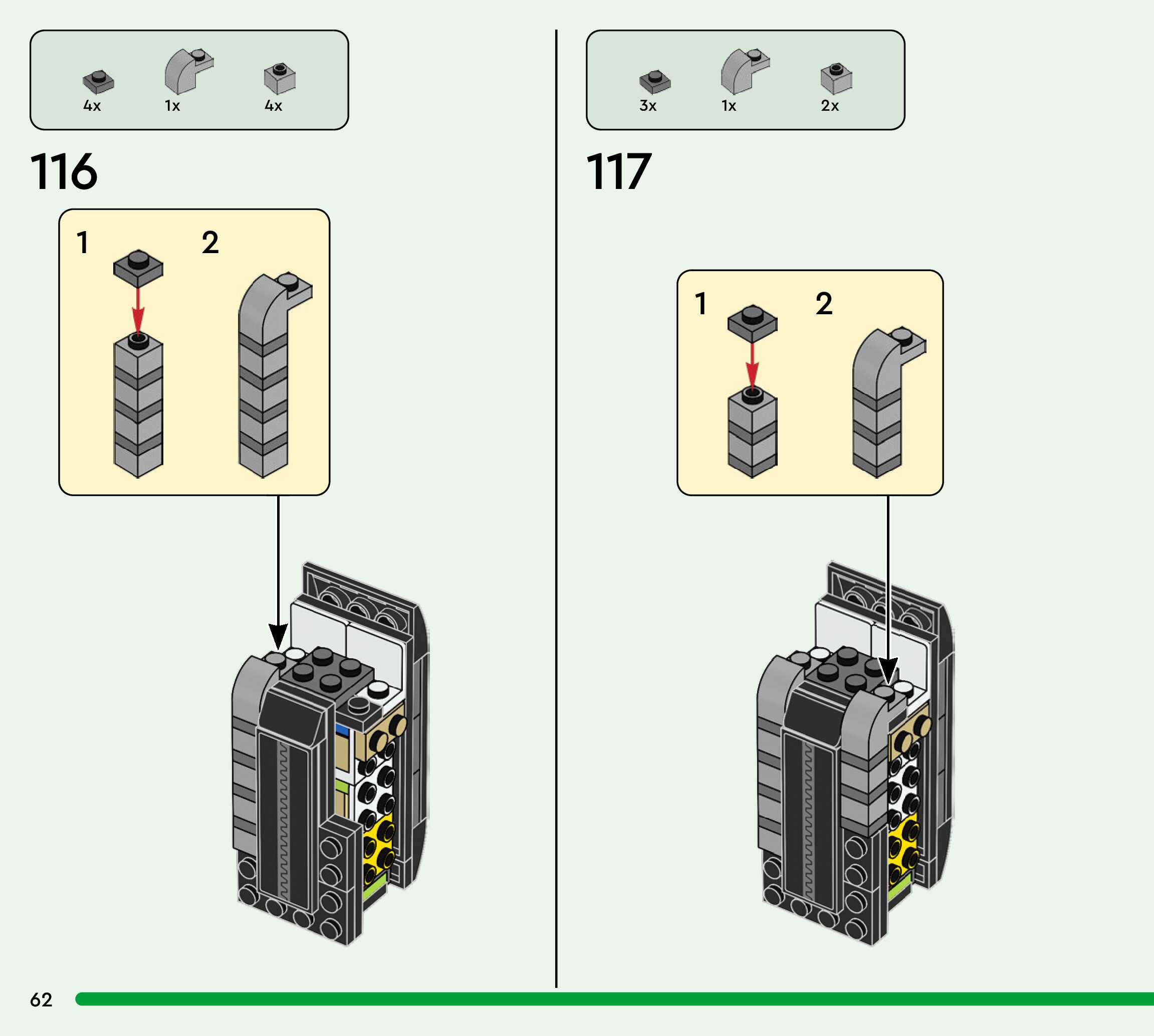 4x 1x 4x

116

1 2

3x 1x 2x

117

1 2

62