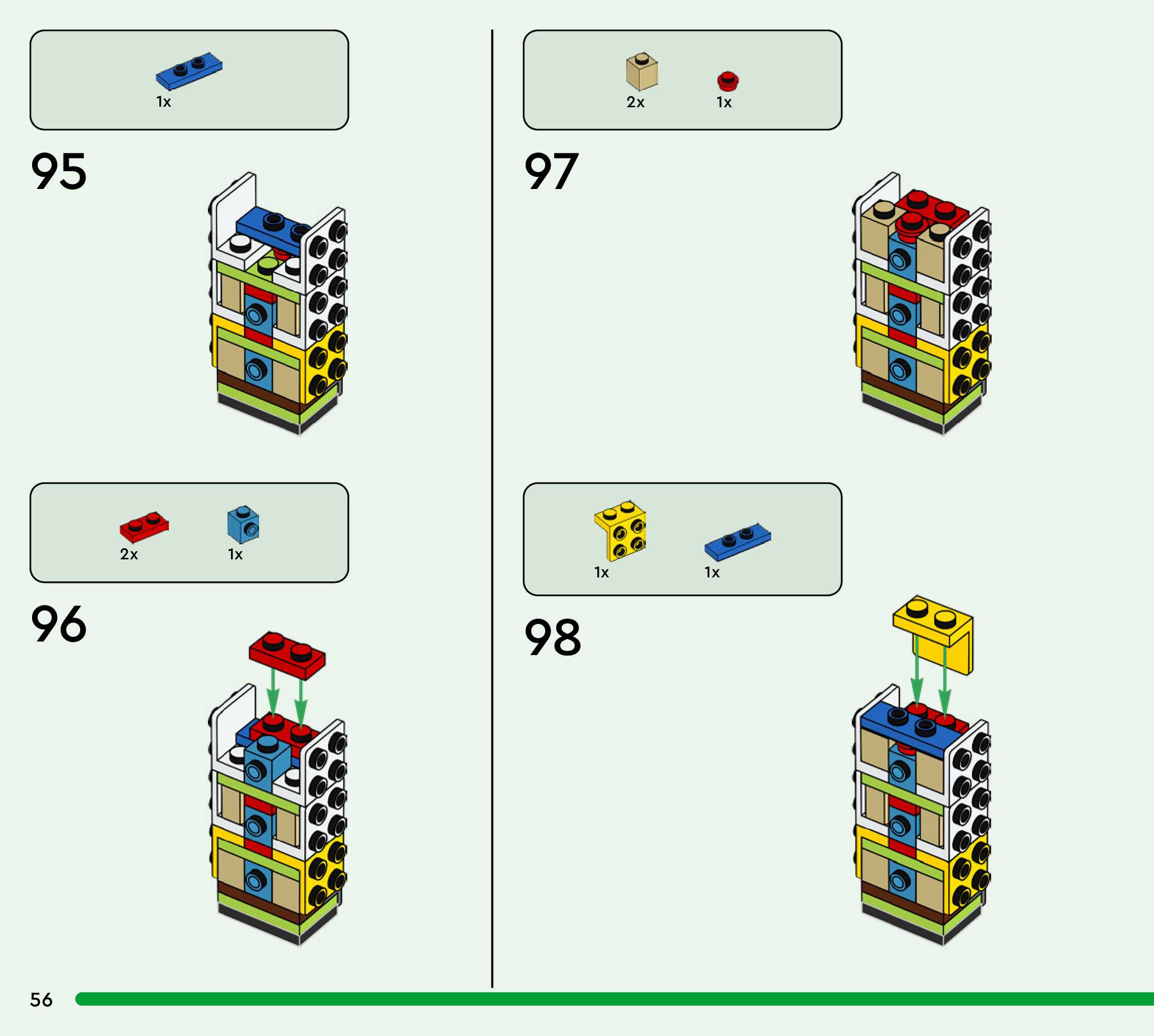 1x

95

2x 1x

96

2x 1x

97

1x 1x

98

56