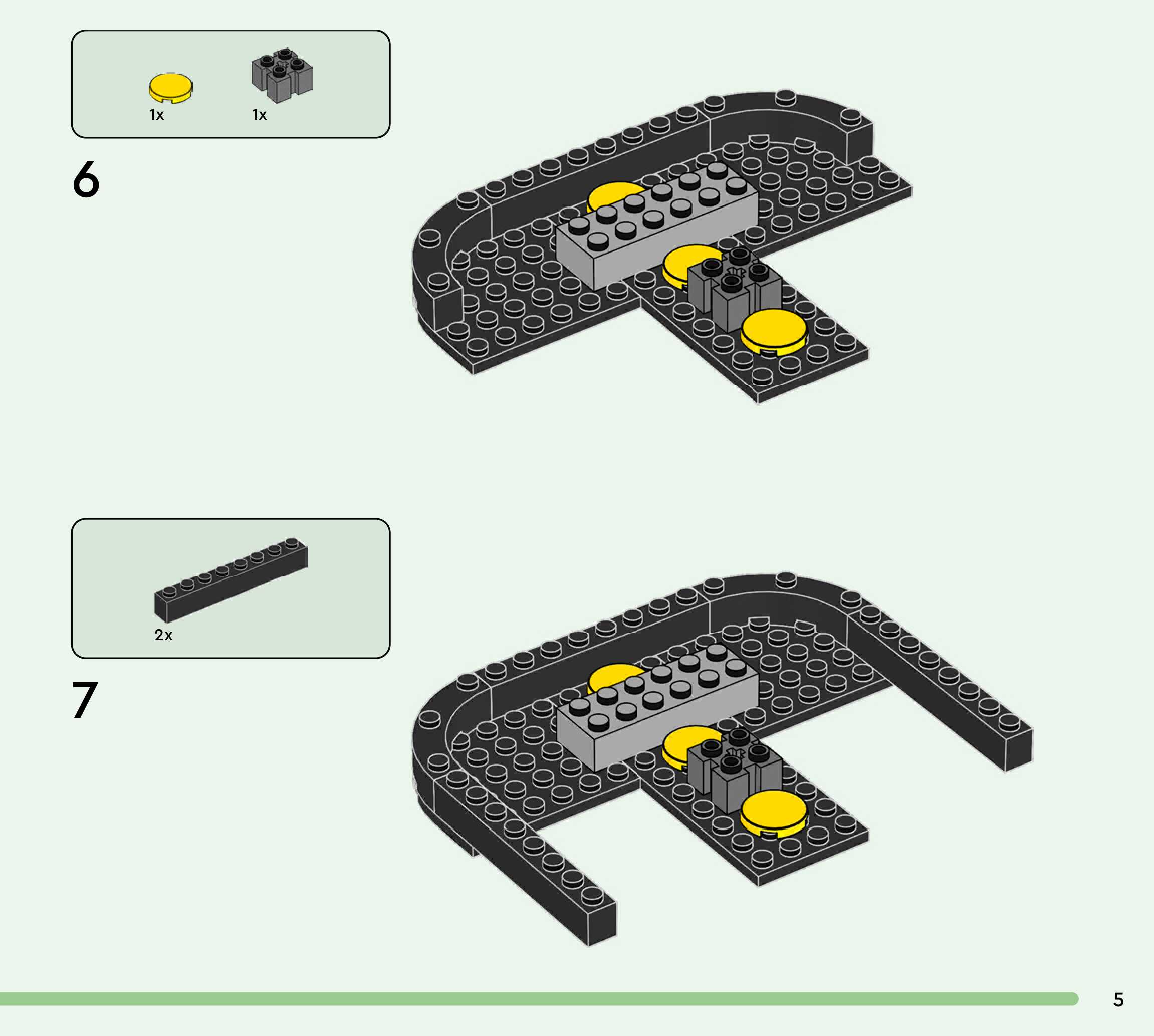 1x 1x

6

2x

7

5