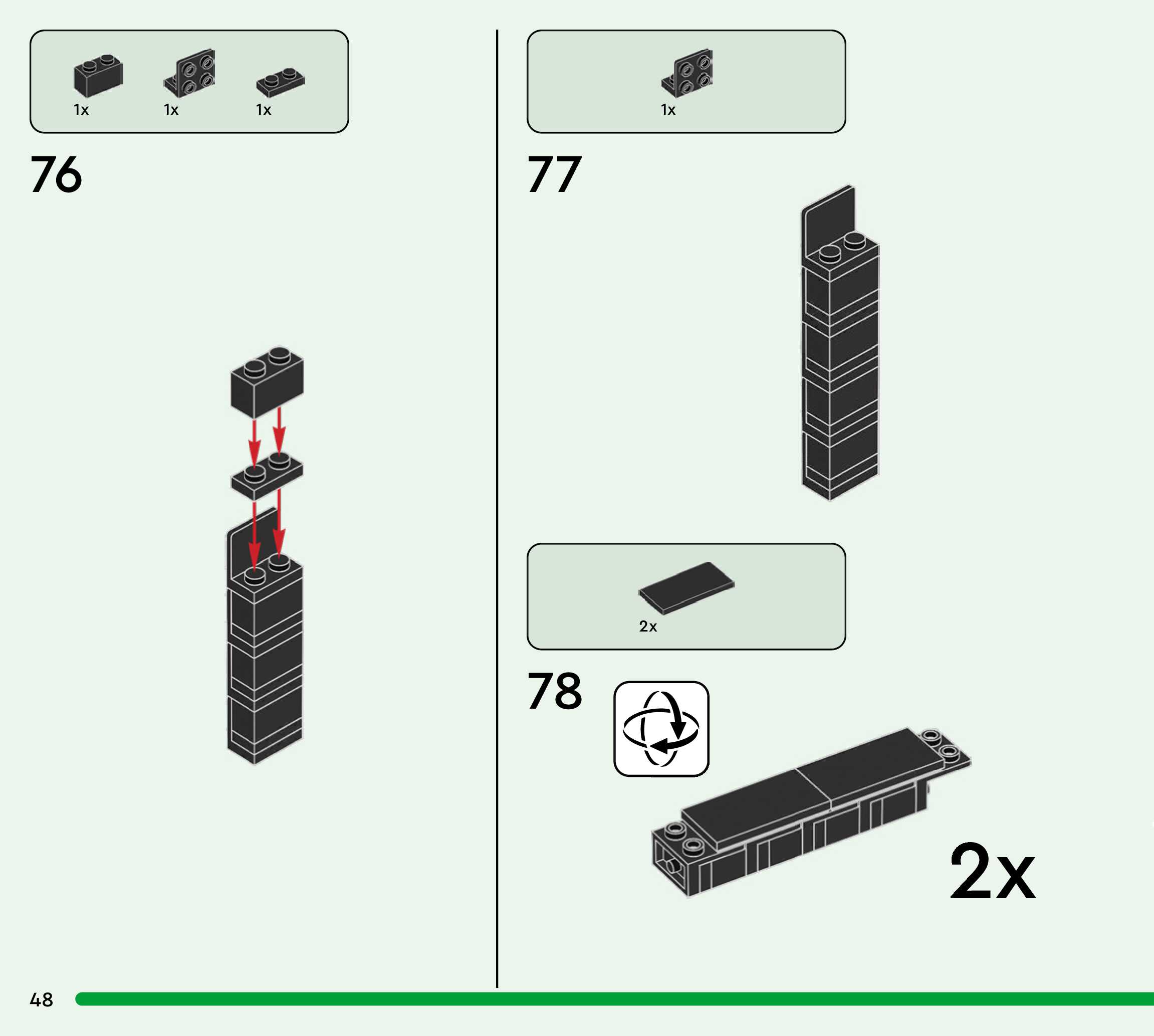 1x 1x 1x

76

1x

77

2x

78

2x

48