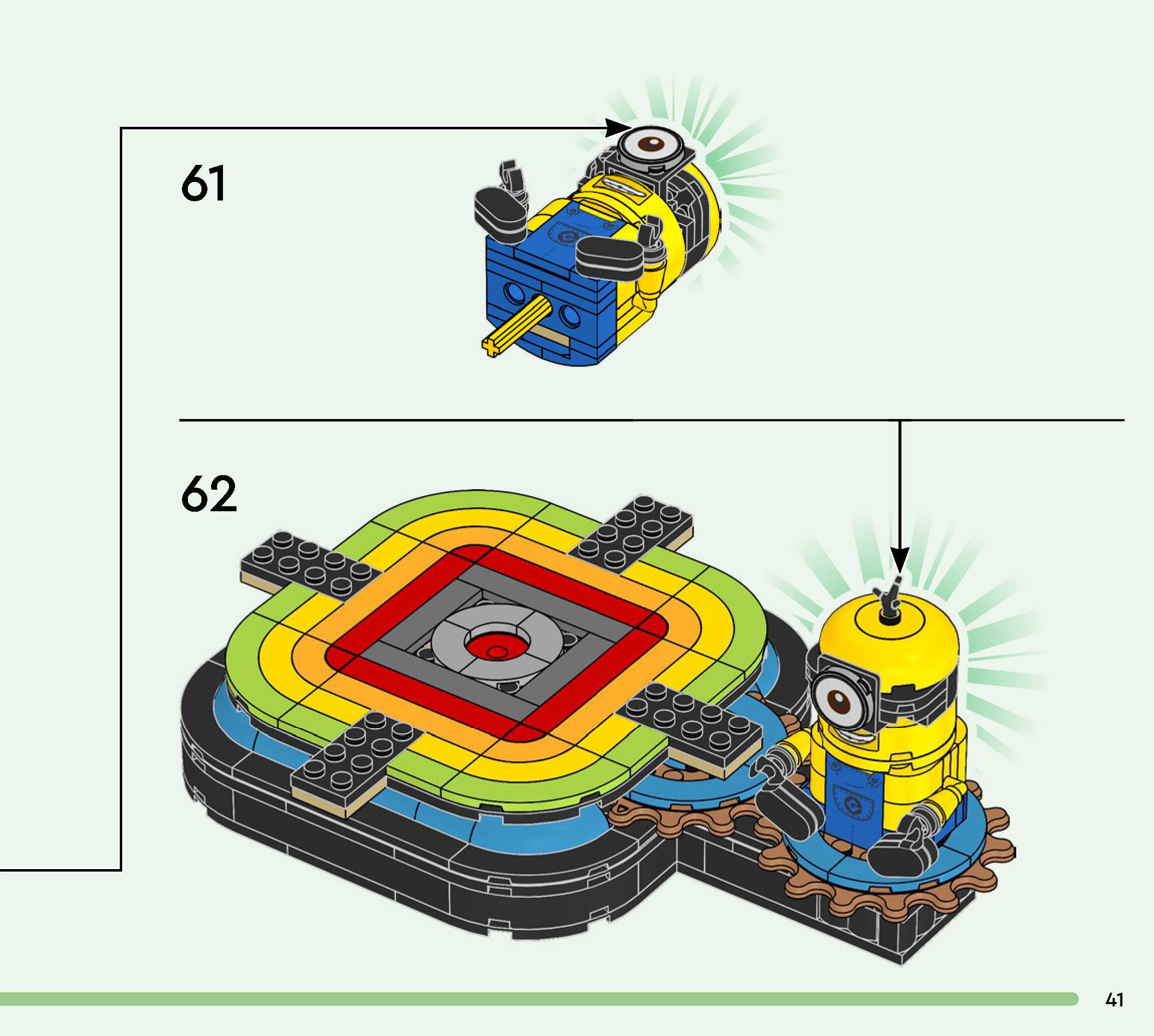 61

62

41