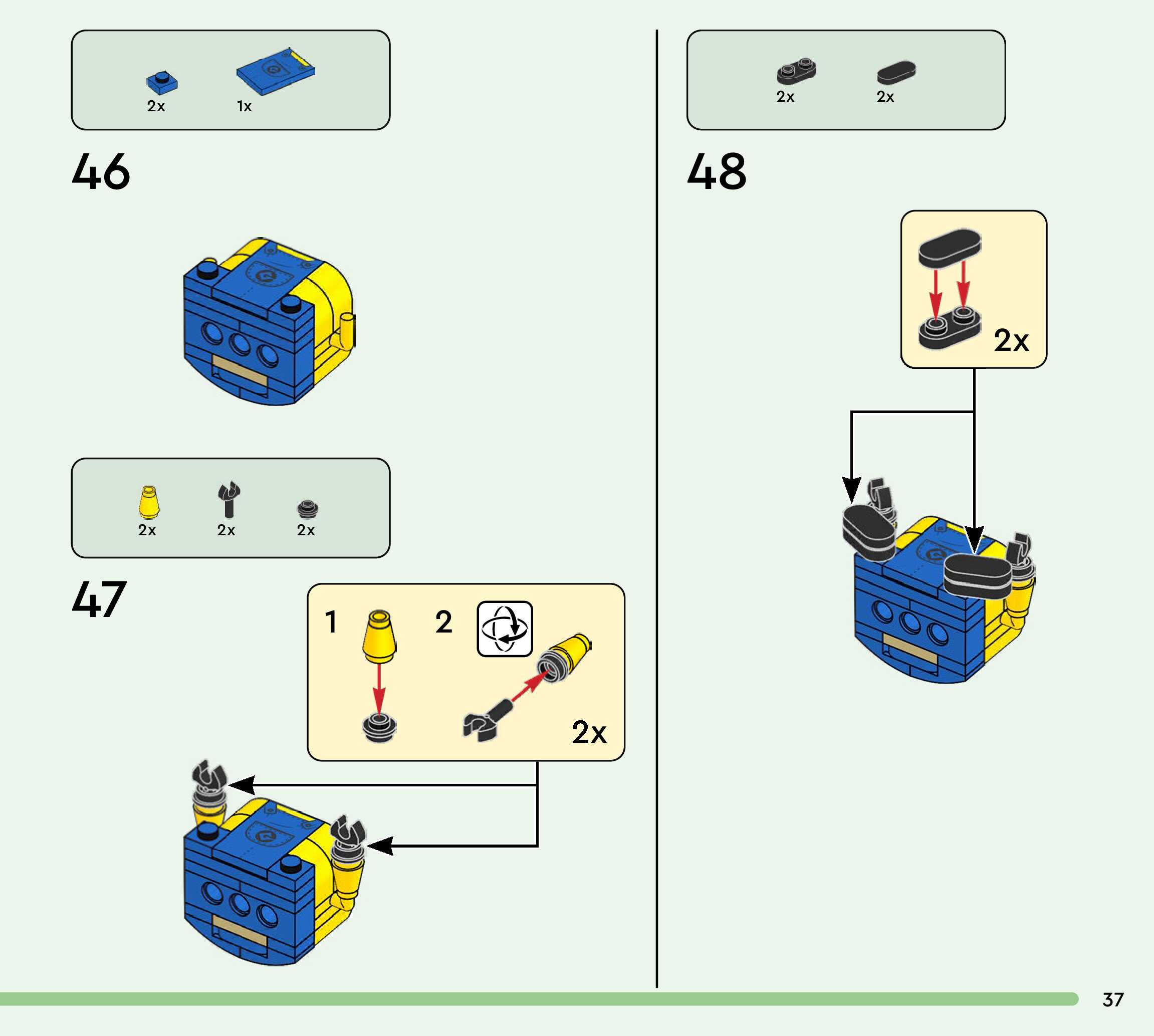 2x 1x

46

2x 2x 2x

47

1 2

2x

2x 2x

48

2x

37