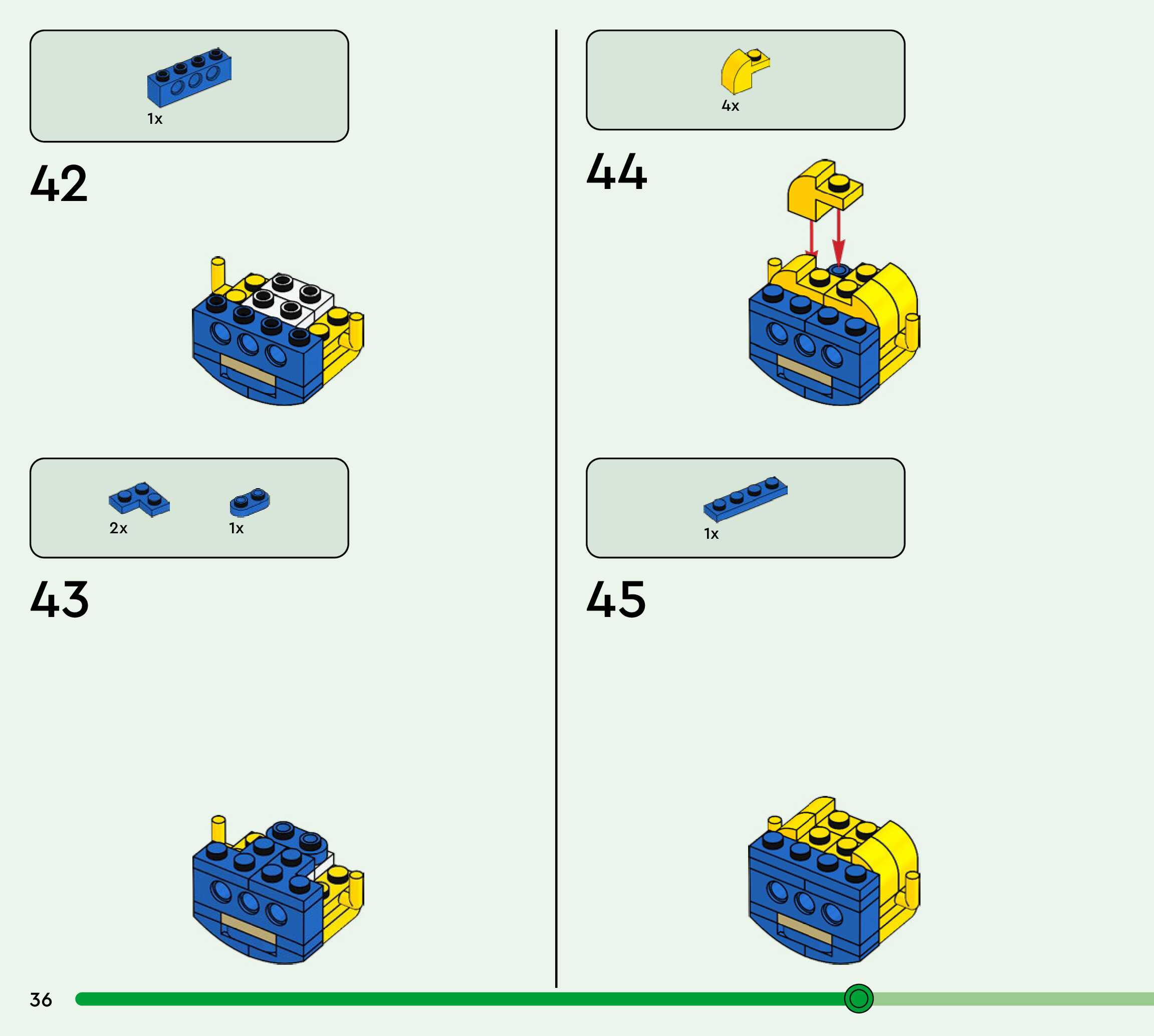 1x

42

2x

1x

43

4x

44

1x

45

36