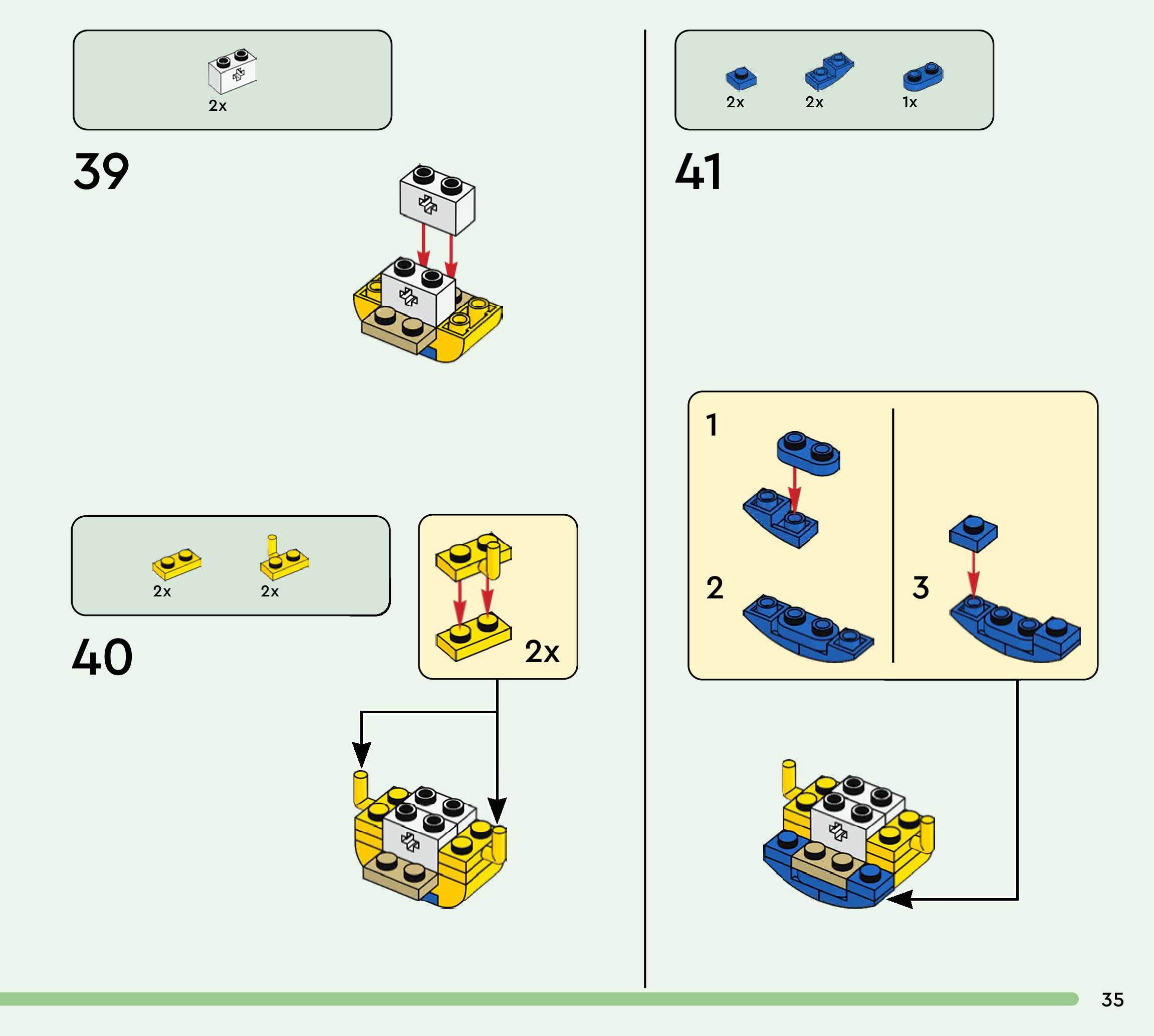 2x

39

2x

2x

40

2x

2x 2x 1x

41

1

2

3

35