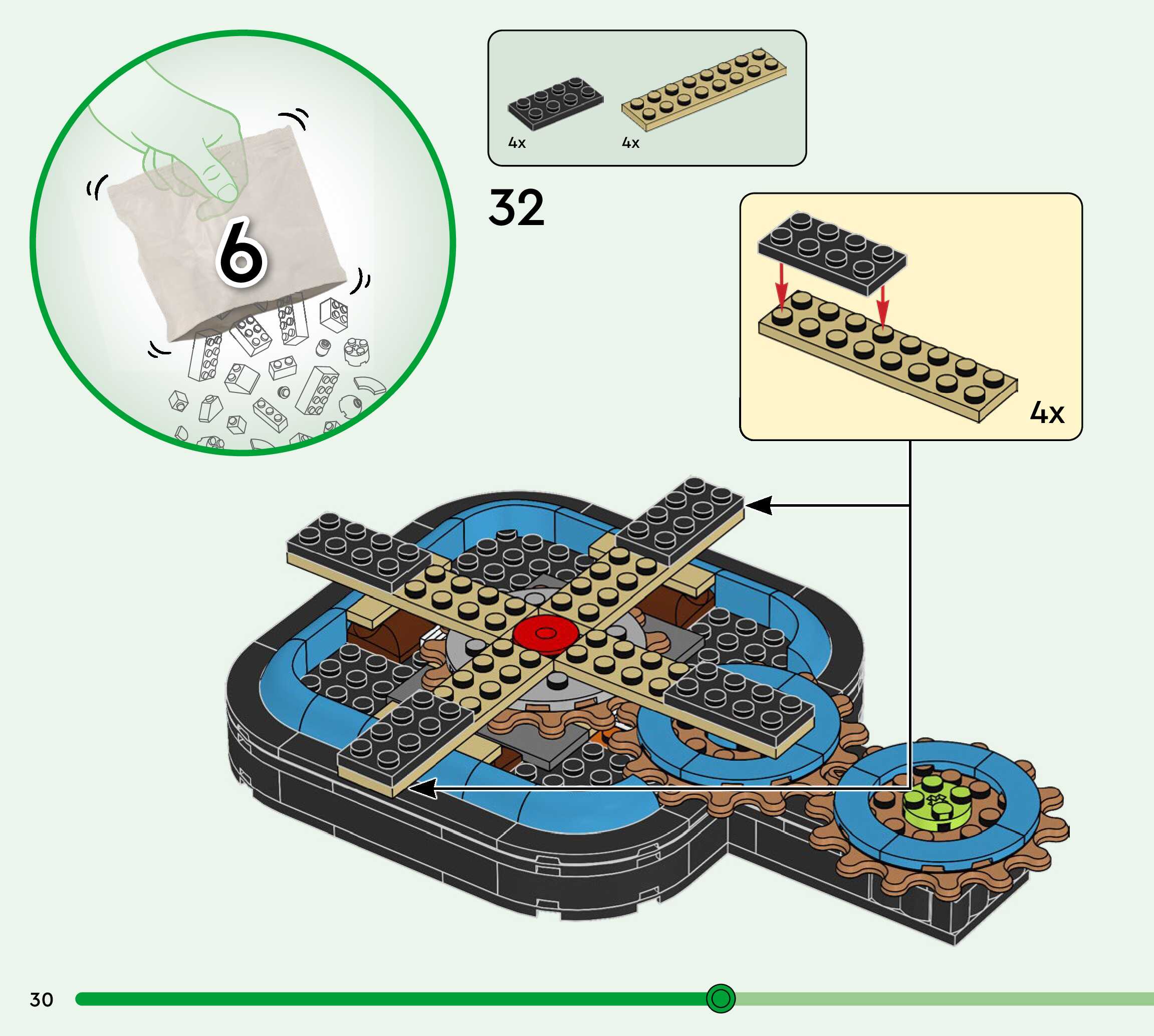 6

4x 4x

32

4x

30