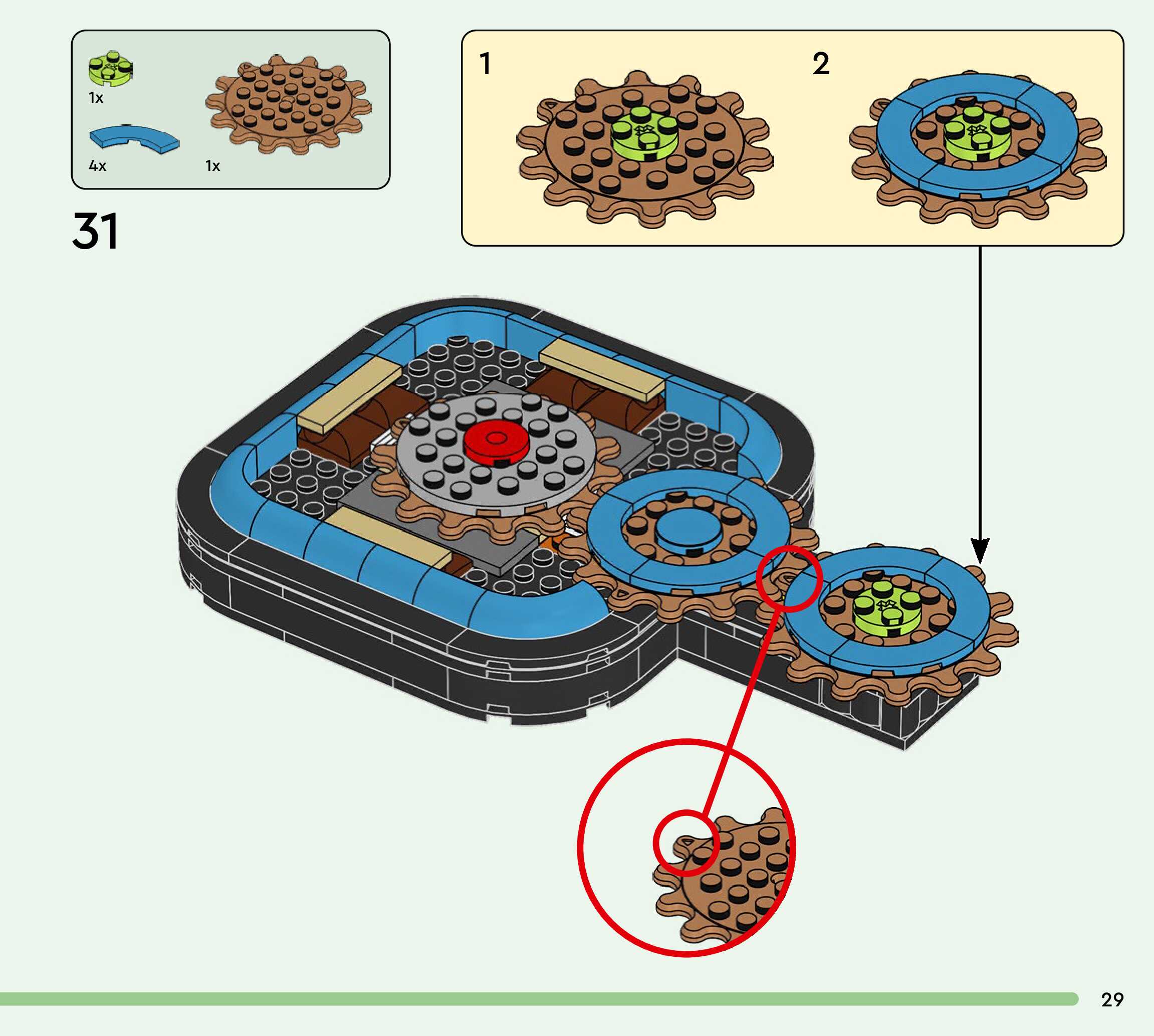 1x

4x

1x

31

1

2

29